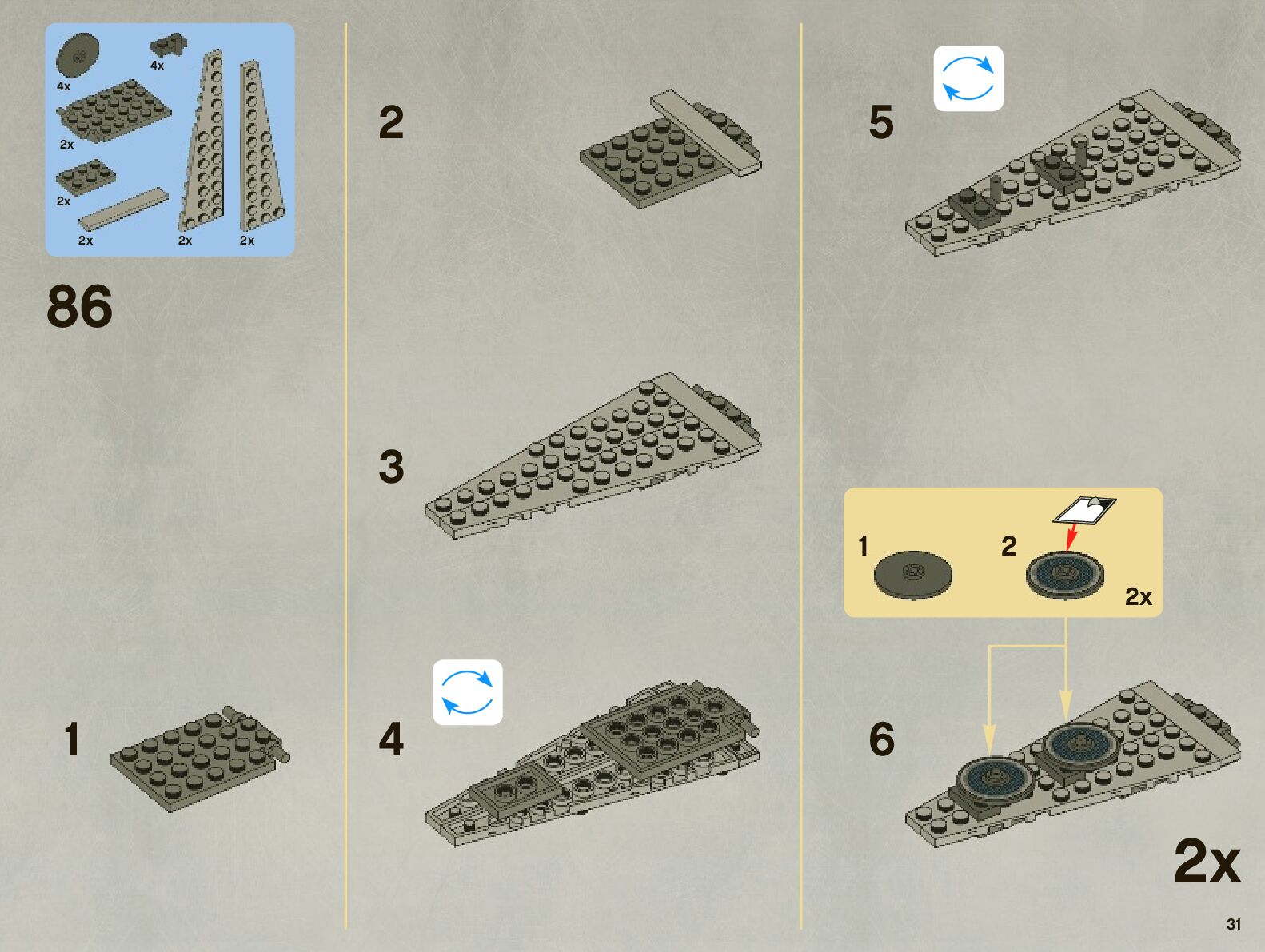 4x
4x
2x
2x
2x
2x
2x

86

1

2

3

4

5

1
2
2x

6

2x

31