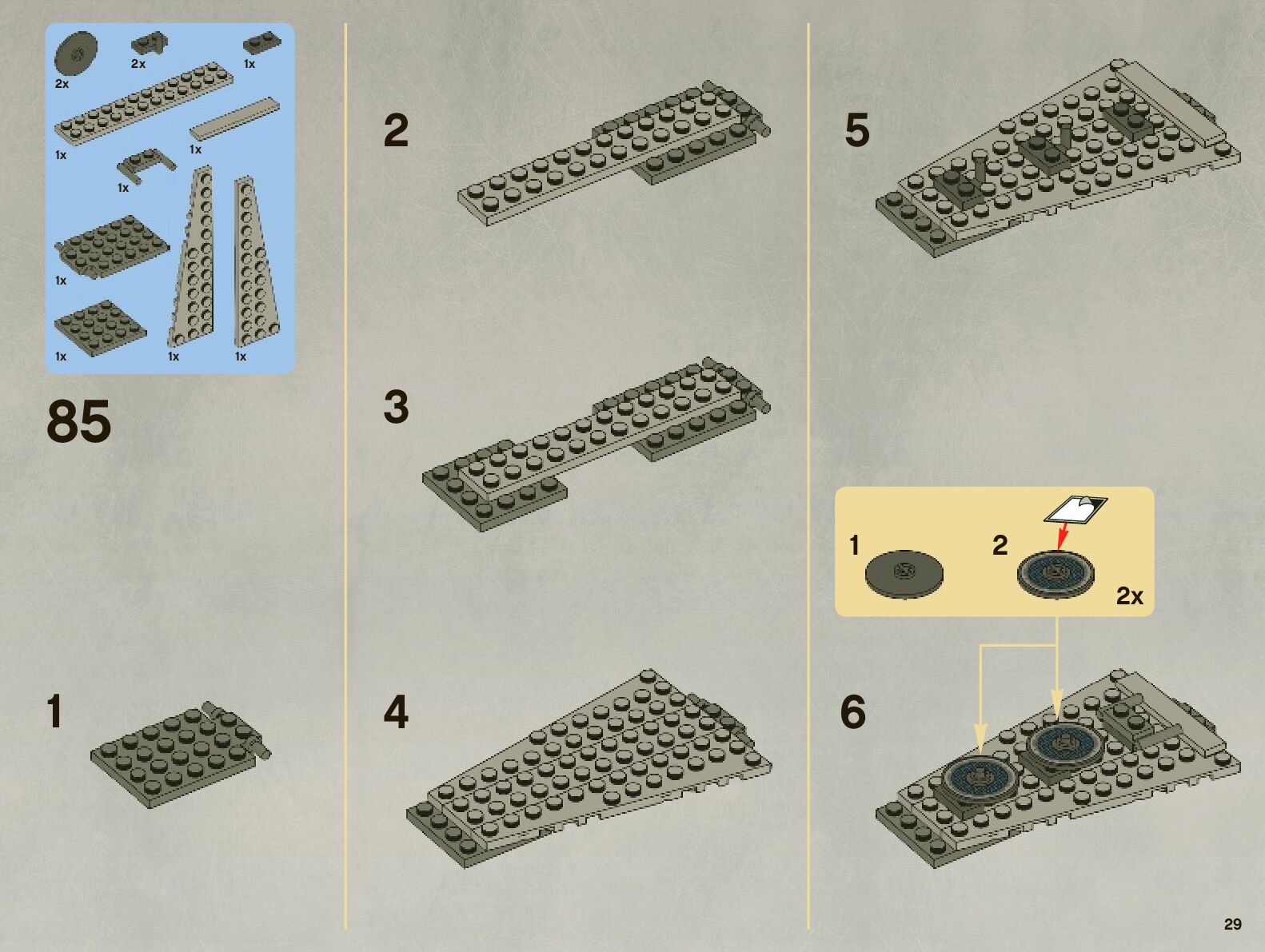 2x
2x
1x
1x
1x
1x
1x
1x
1x
1x

85

1

2

3

4

5

1
2
2x

6

29