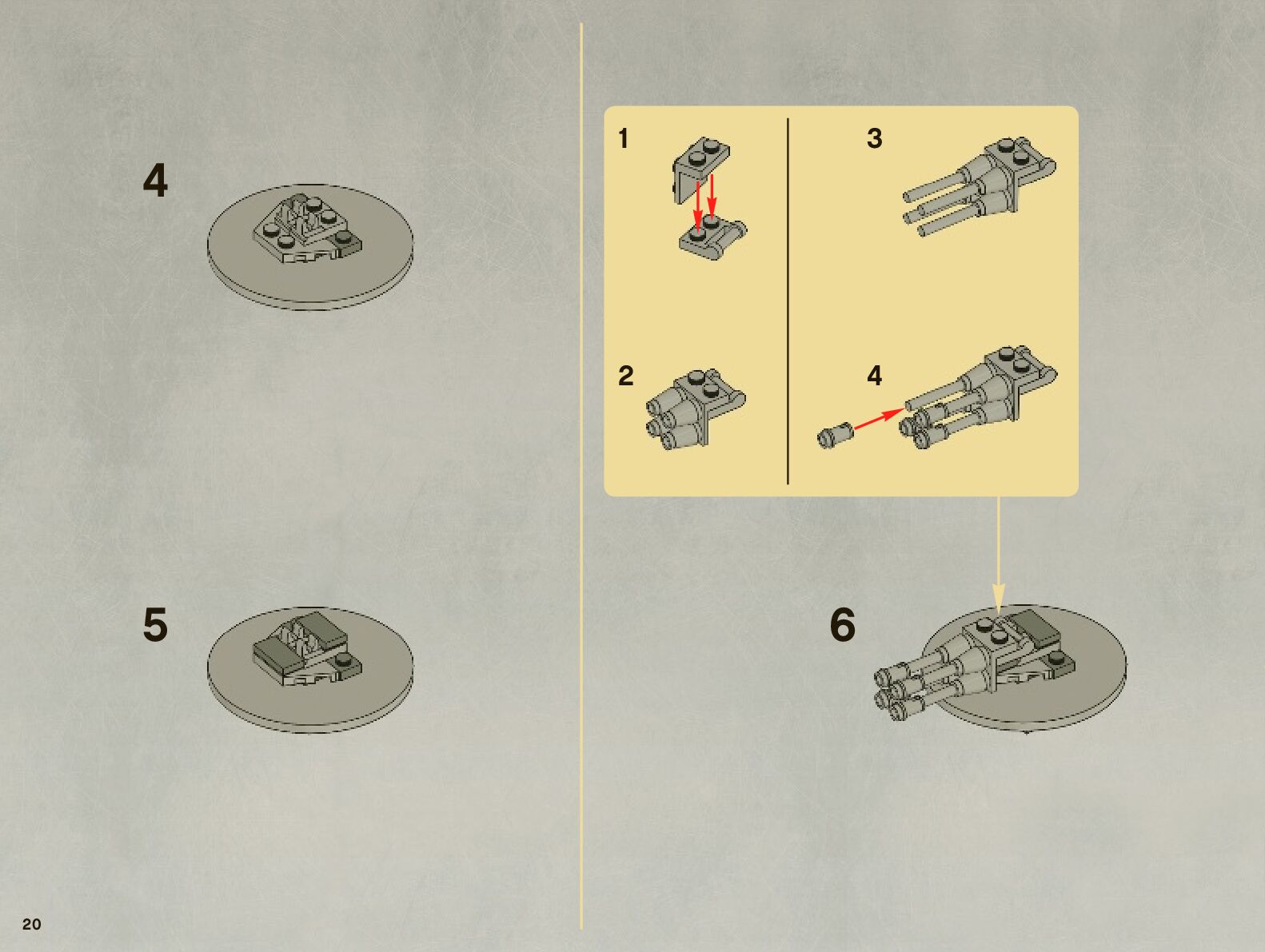 4

5

1

2

3

4

6

20