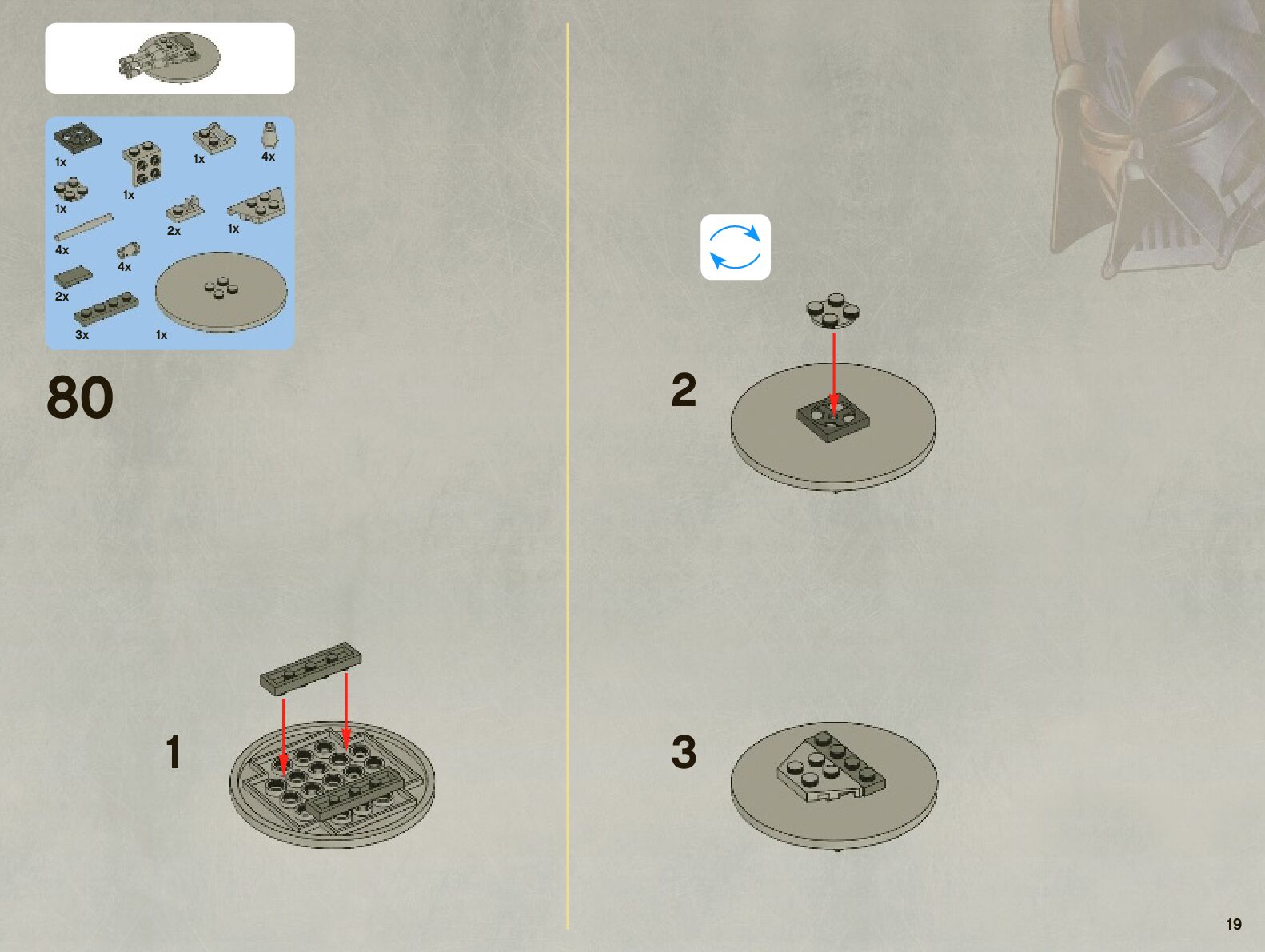 1x
1x
1x
4x
1x
2x
1x
4x
4x
2x
3x
1x

80

1

2

3

19