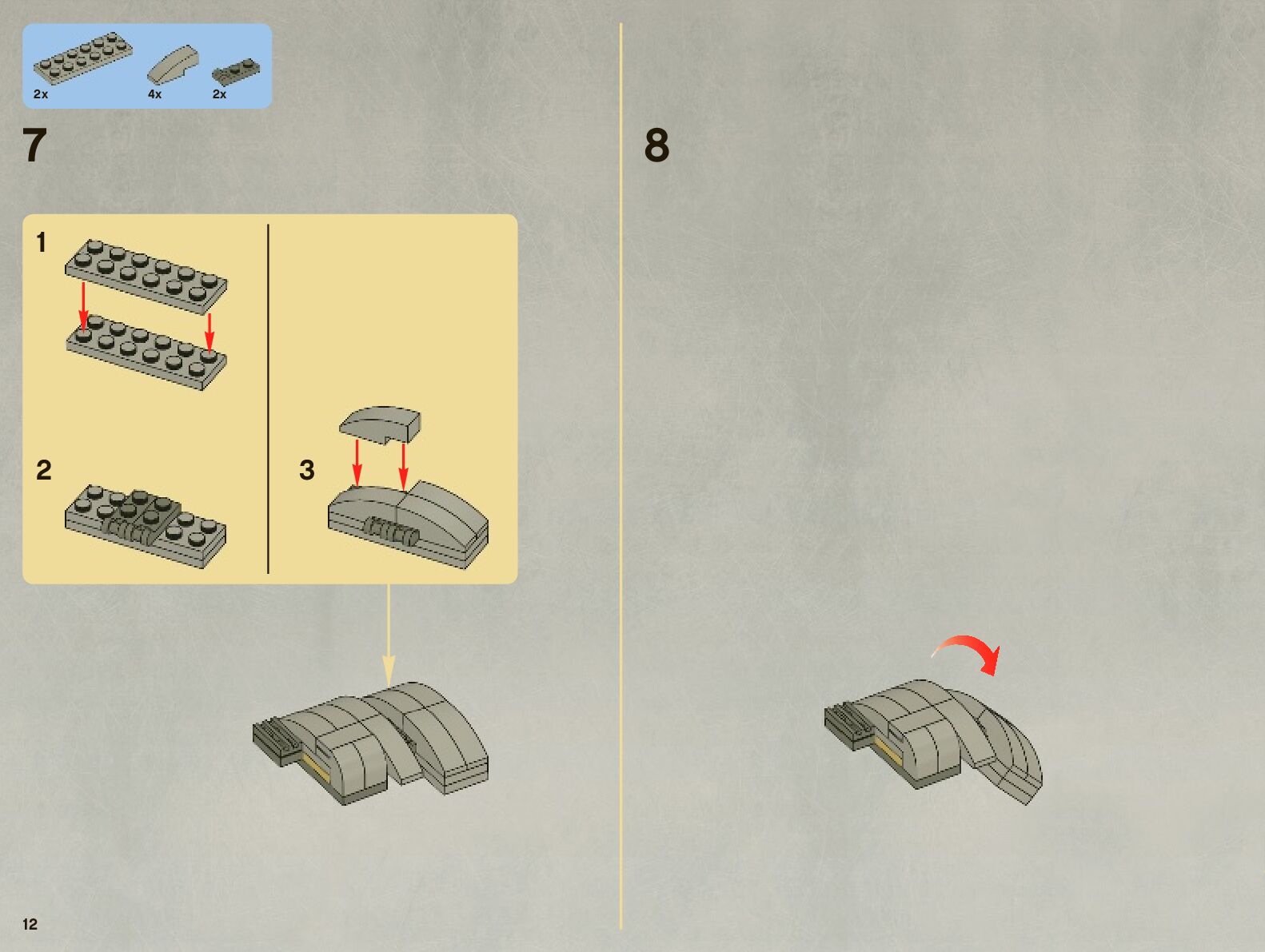 2x 4x 2x

7

1

2

3

8

12