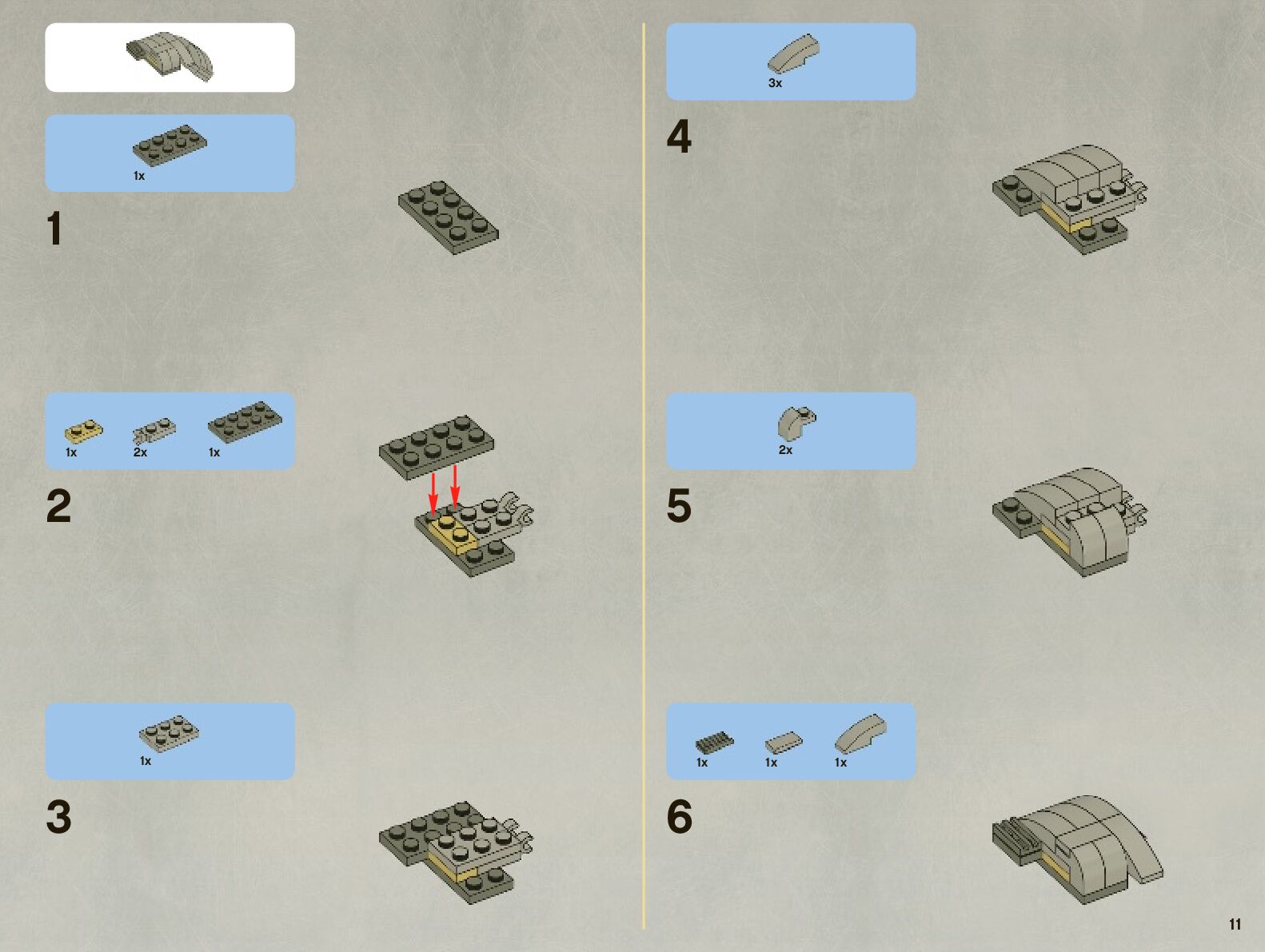 1x

1

1x 2x 1x

2

1x

3

3x

4

2x

5

1x 1x 1x

6

11