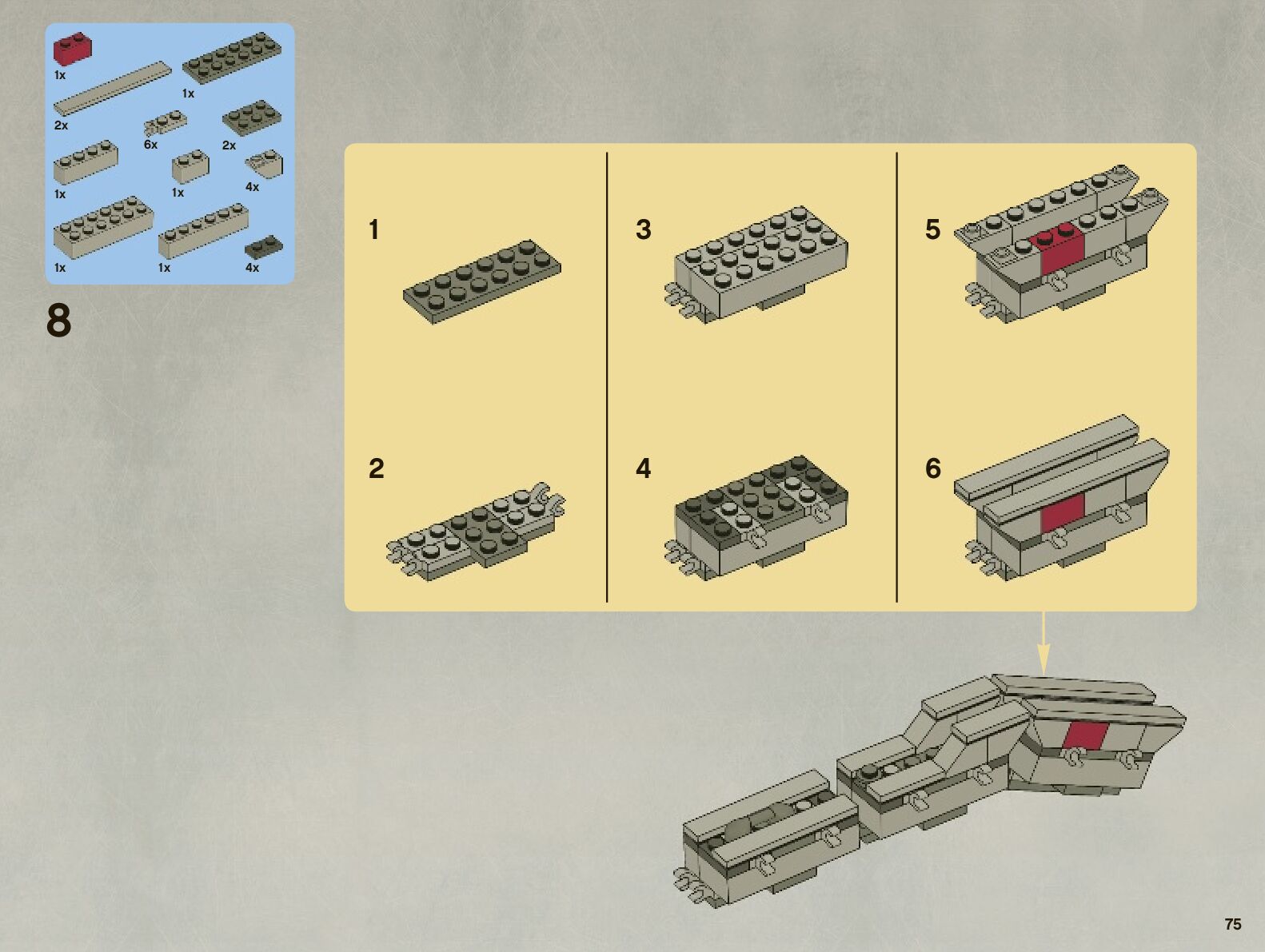 1x
1x
2x
6x
2x
1x
1x
4x
1x
1x
4x

8

1

2

3

4

5

6

75