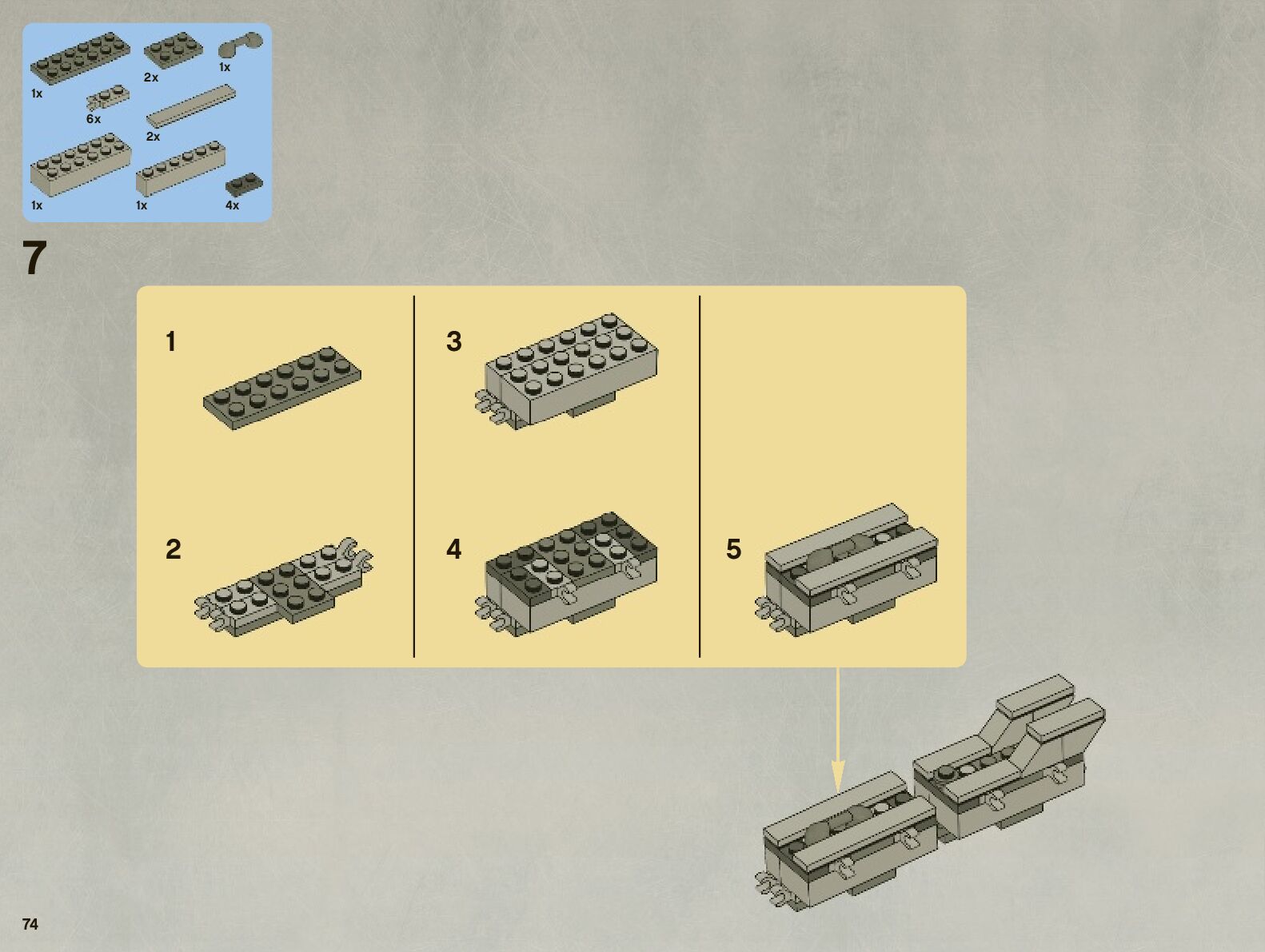 1x
2x
1x
6x
2x
1x
1x
4x

7

1

2

3

4

5

74