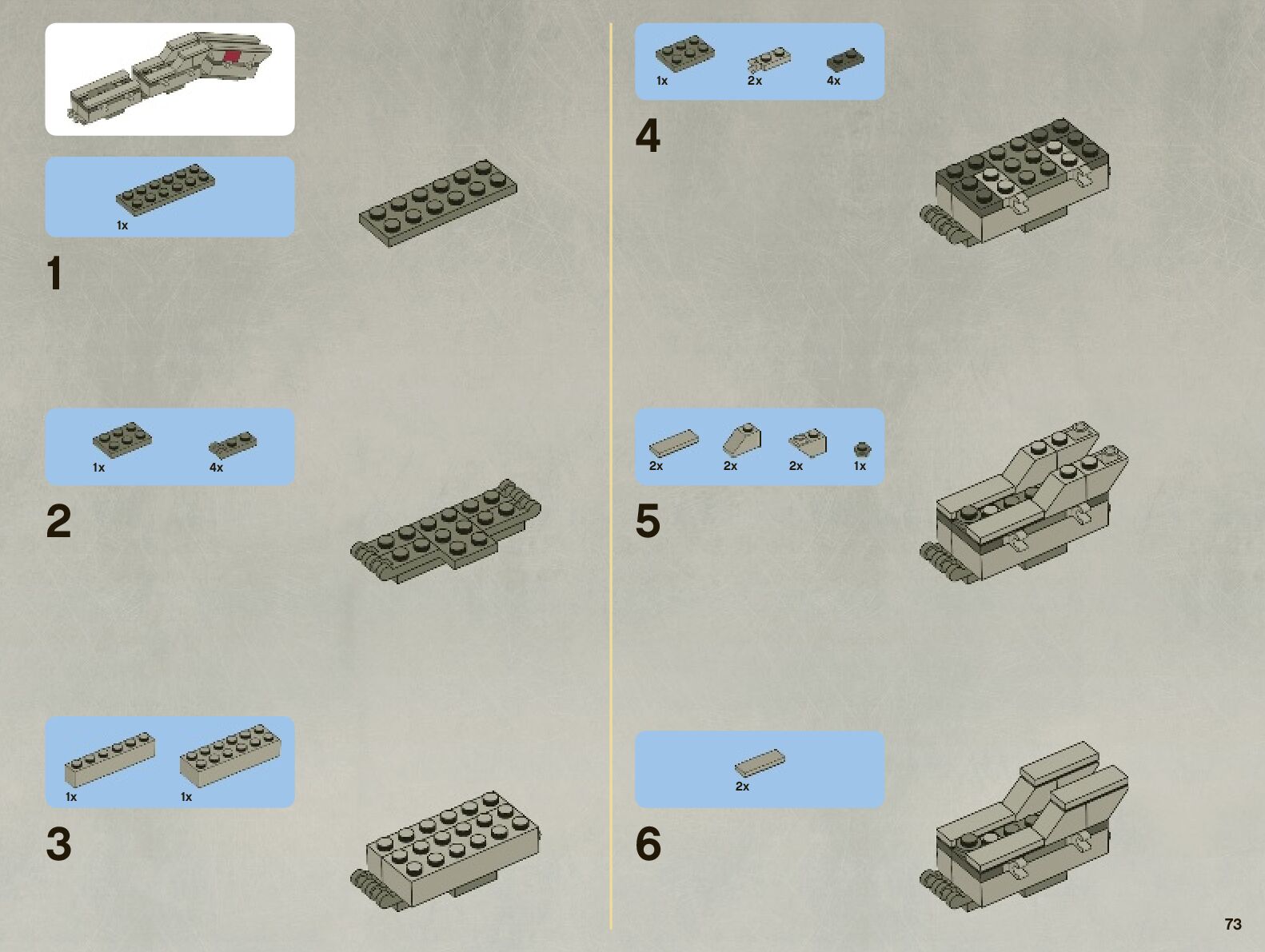 1x

1

1x 4x

2

1x 1x

3

1x 2x 4x

4

2x 2x 2x 1x

5

2x

6

73