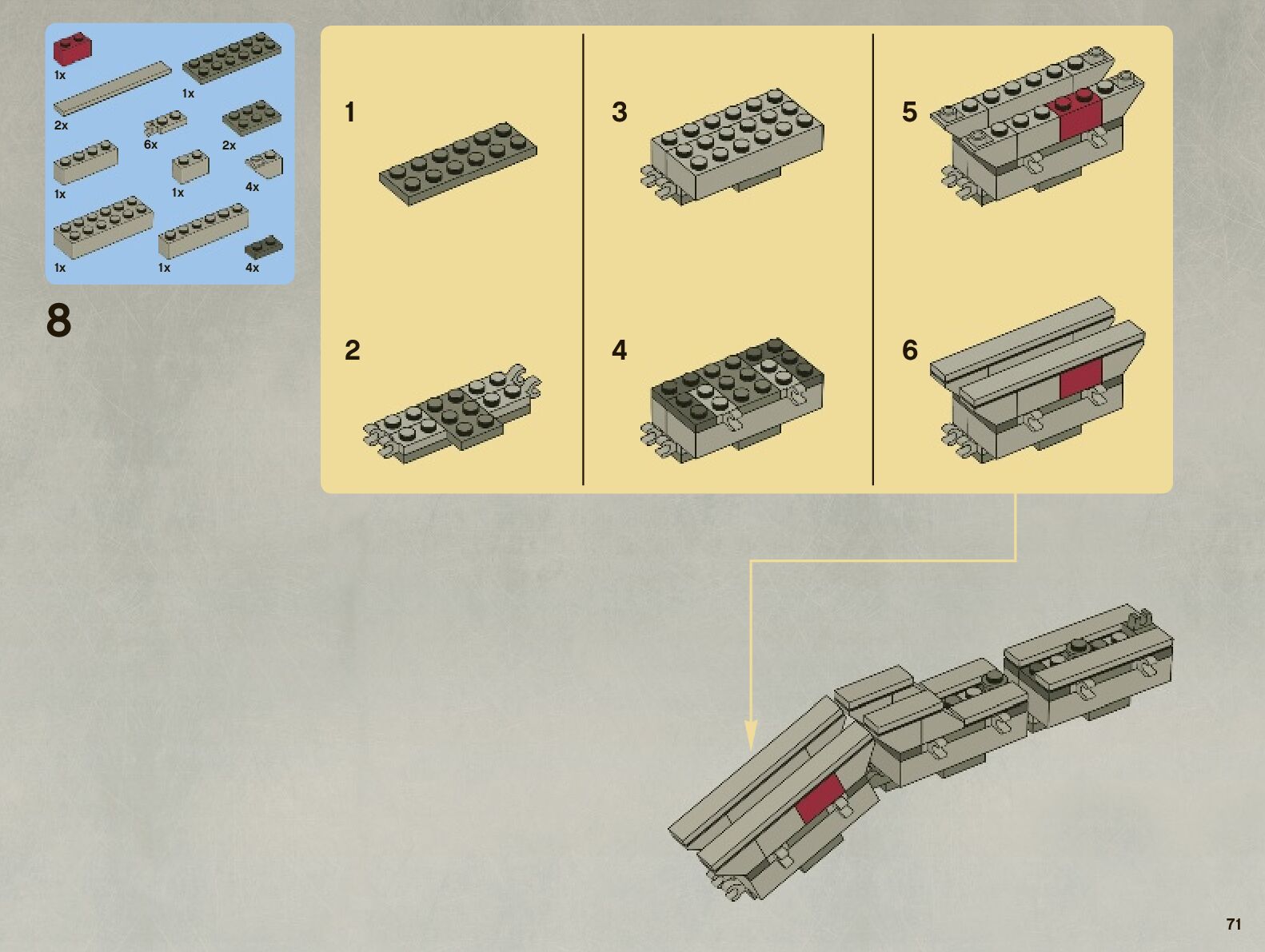 1x
1x
2x
6x
2x
1x
1x
4x
1x
1x
4x

8

1

2

3

4

5

6

71