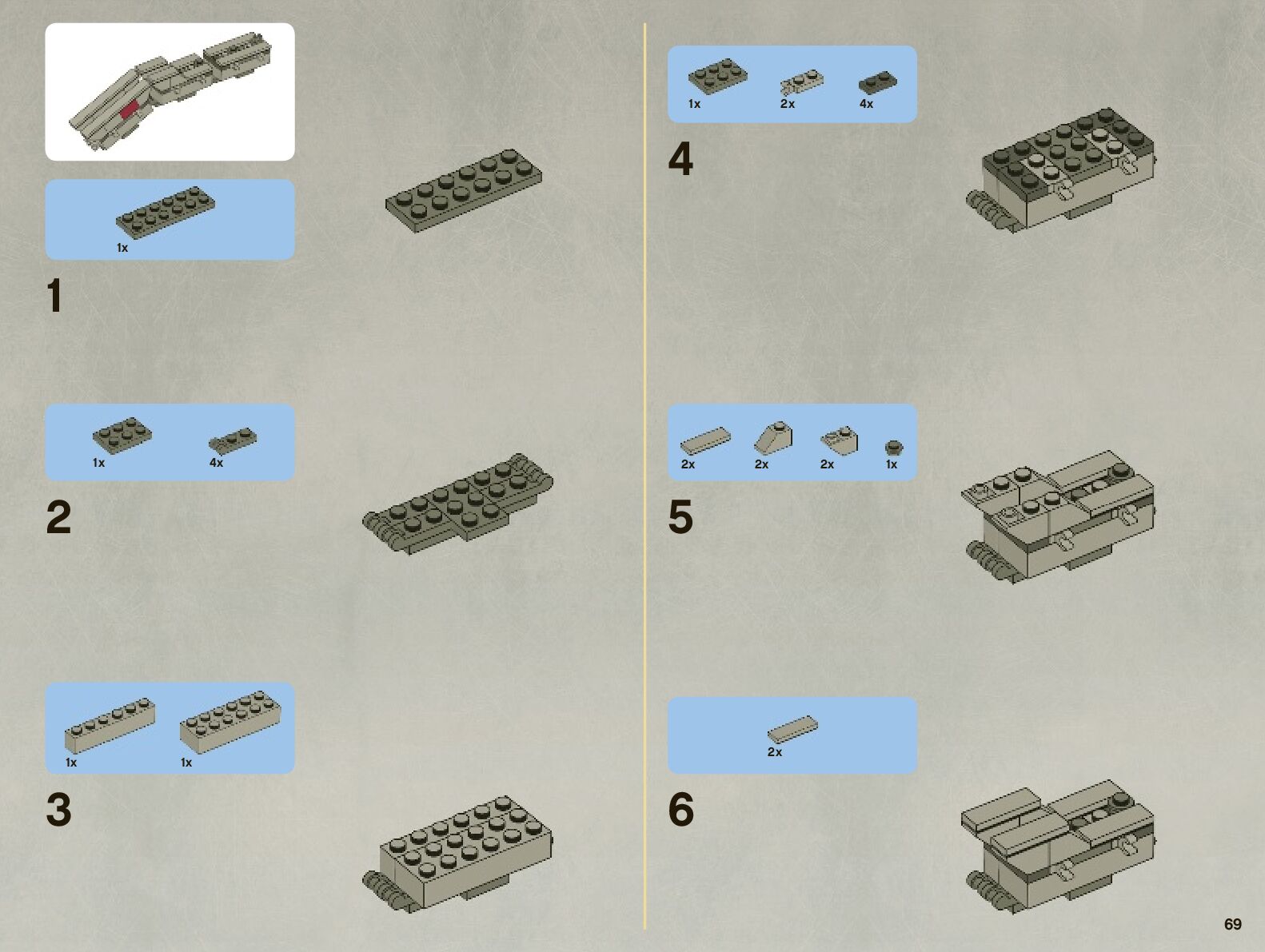 1x

1

1x 4x

2

1x 1x

3

1x 2x 4x

4

2x 2x 2x 1x

5

2x

6

69