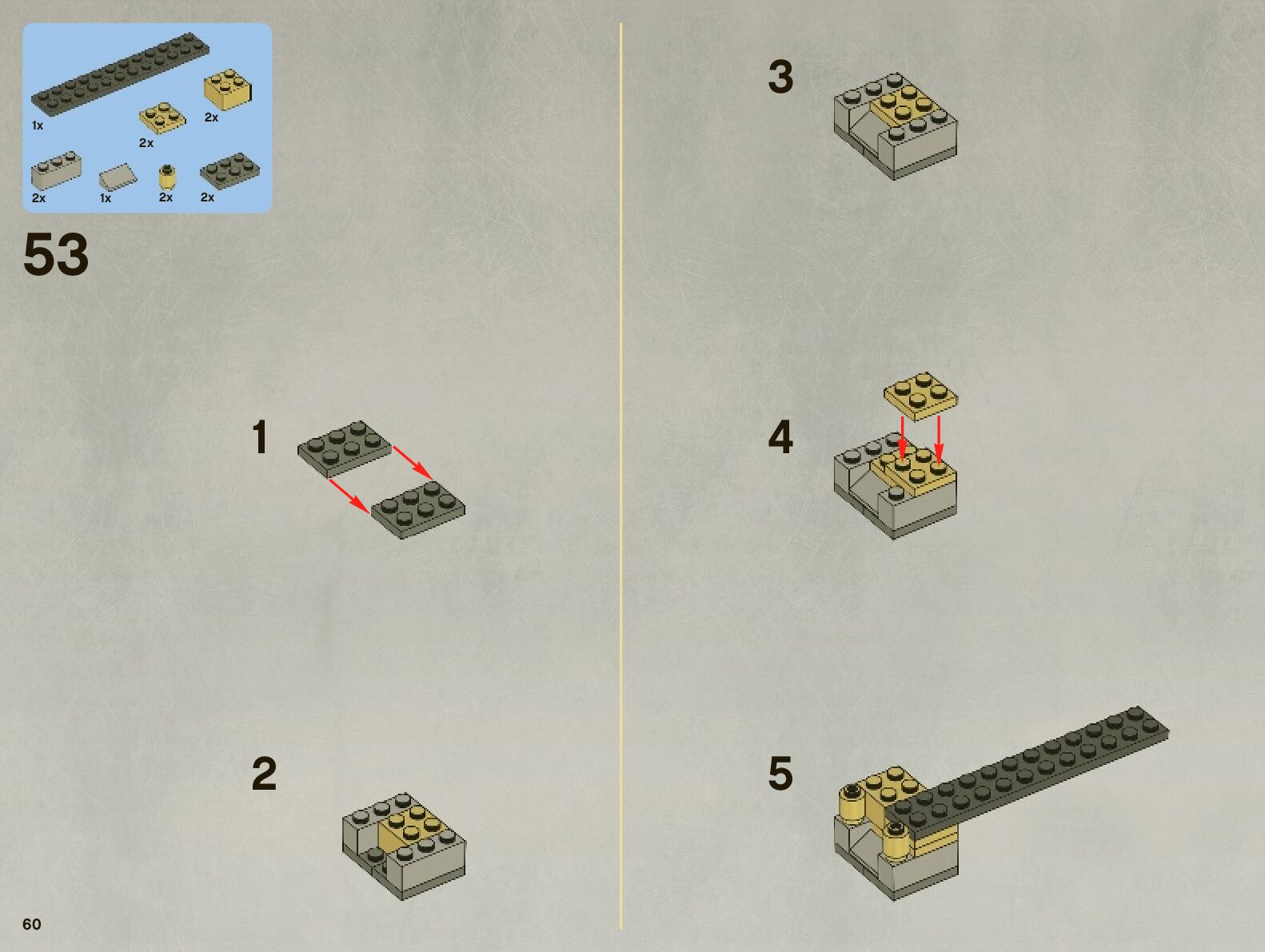 1x

2x

2x

2x

1x

2x

2x

53

1

2

3

4

5

60