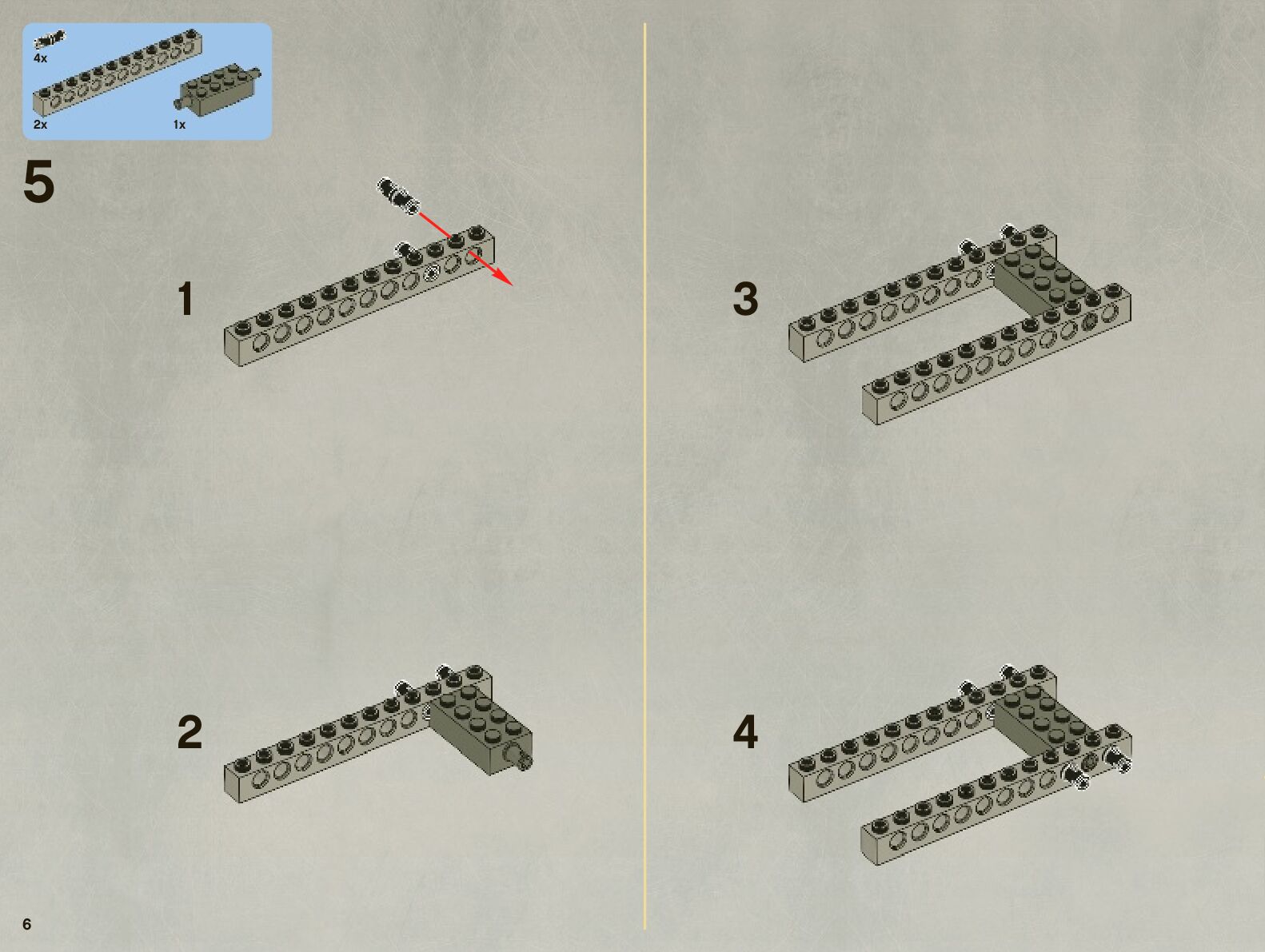 4x

2x

1x

5

1

2

3

4

6