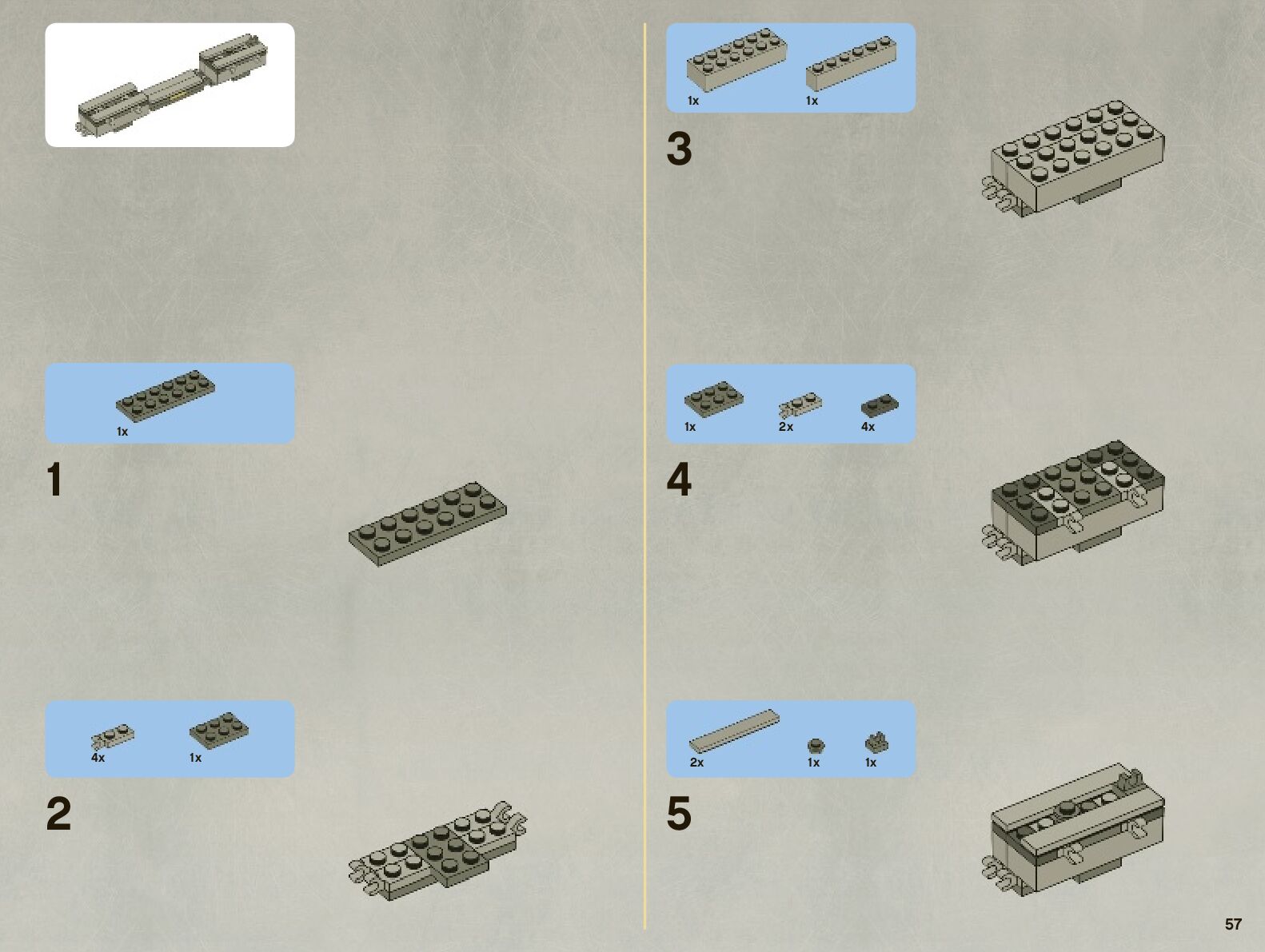 1x

1

4x 1x

2

1x 1x

3

1x 2x 4x

4

2x 1x 1x

5

57