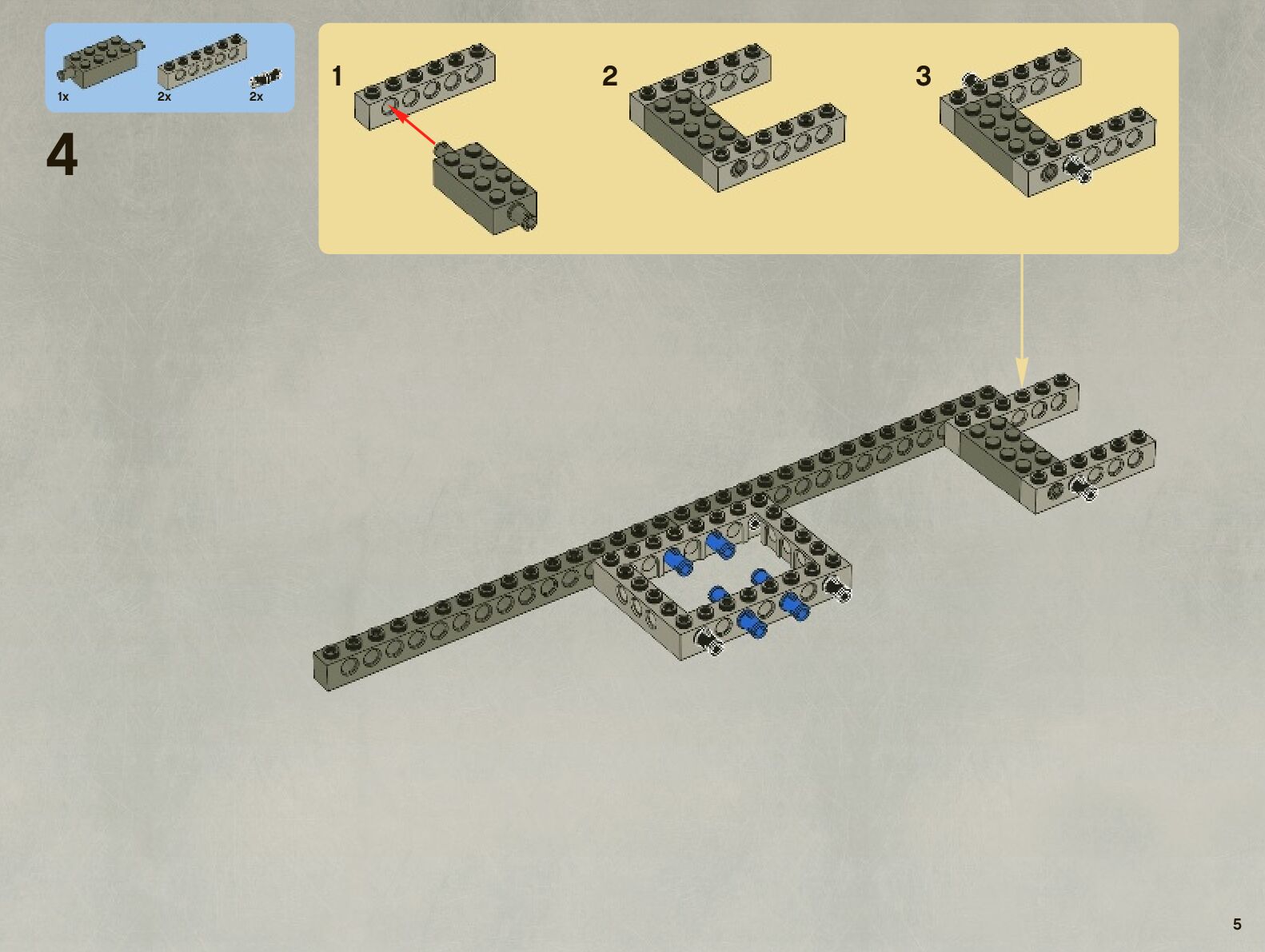 1x
2x
2x

4

1

2

3

5