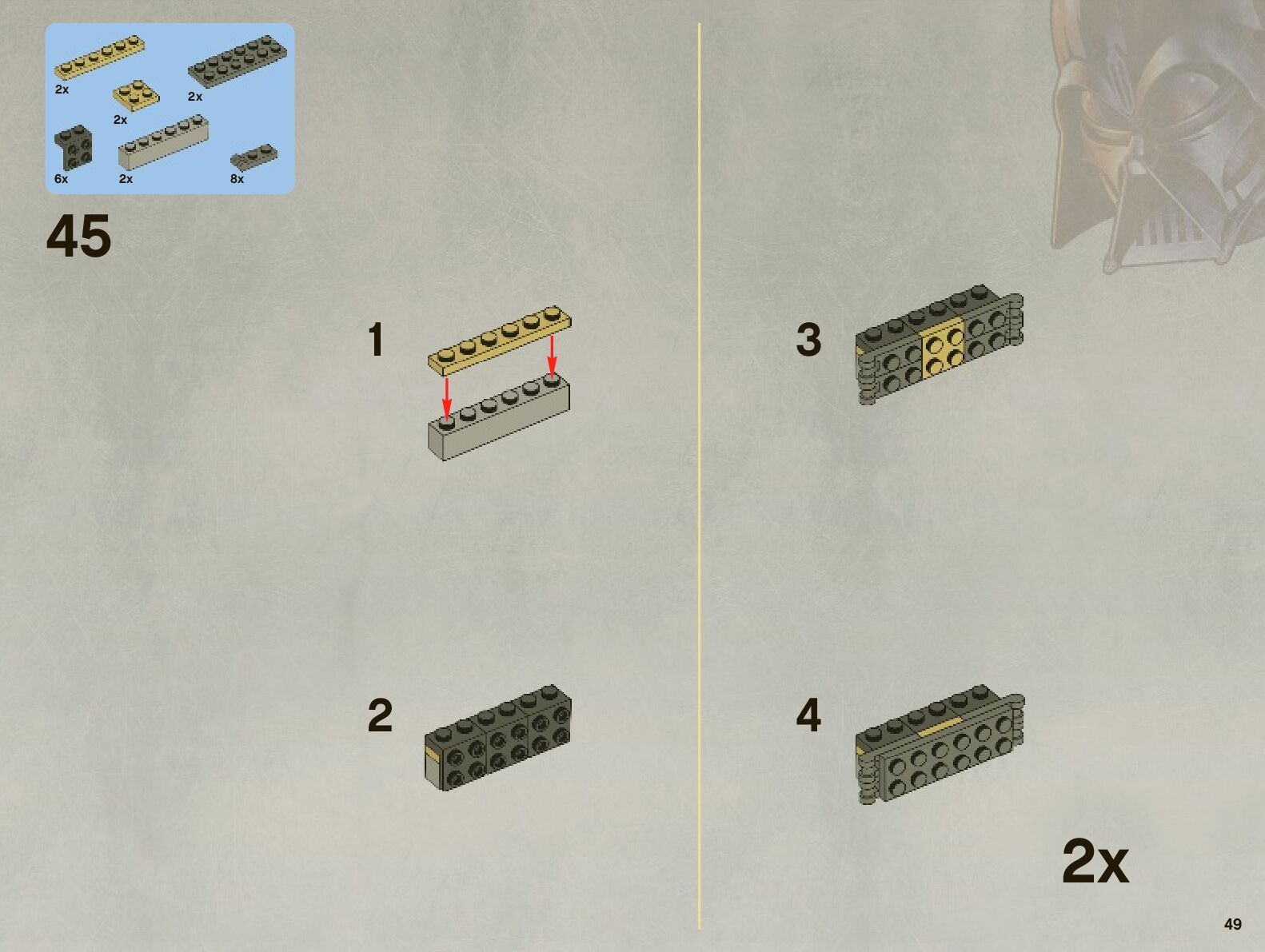 2x
2x
2x
6x
2x
8x

45

1

2

3

4

2x

49