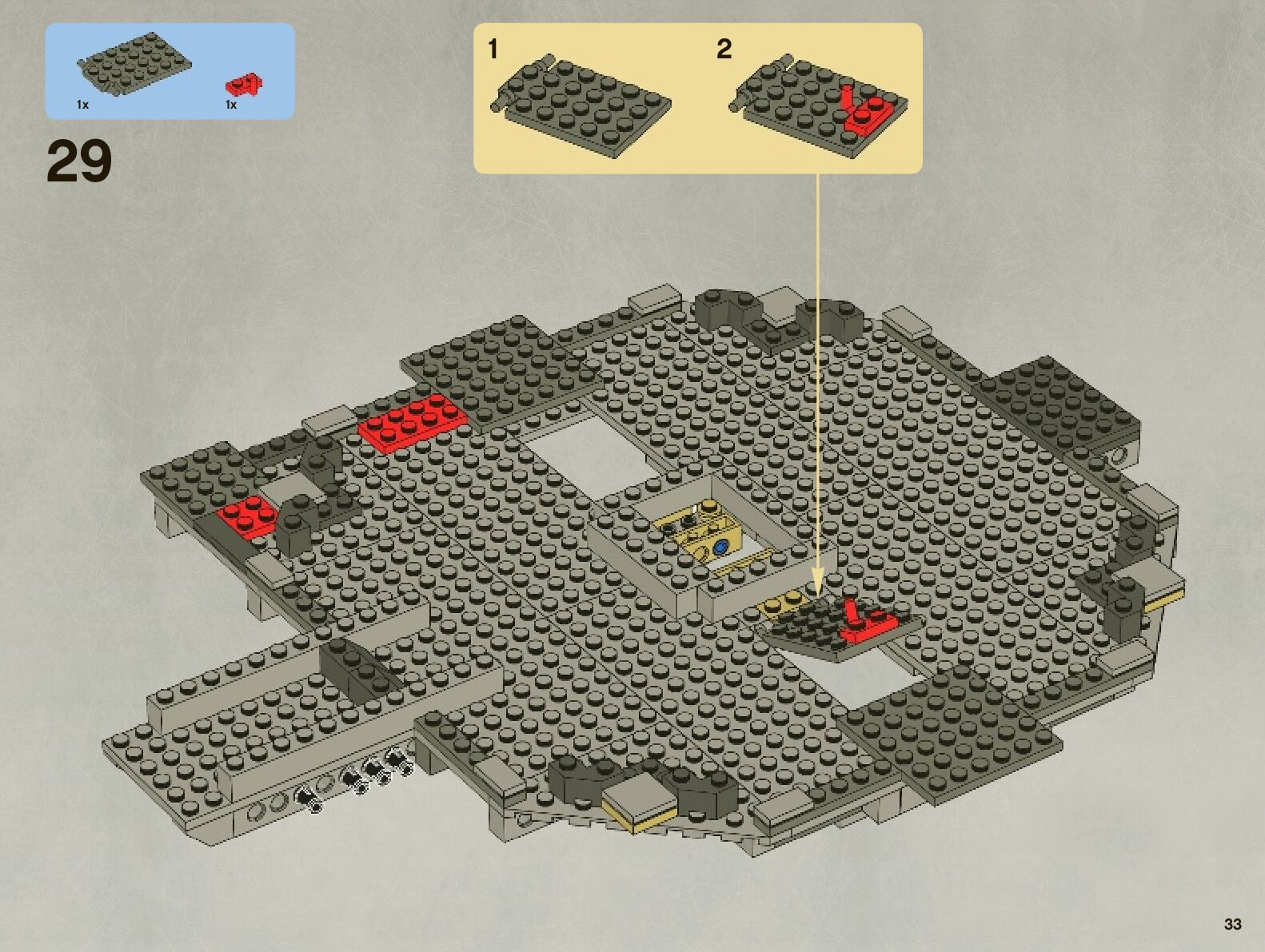 1x

1x

29

1

2

33