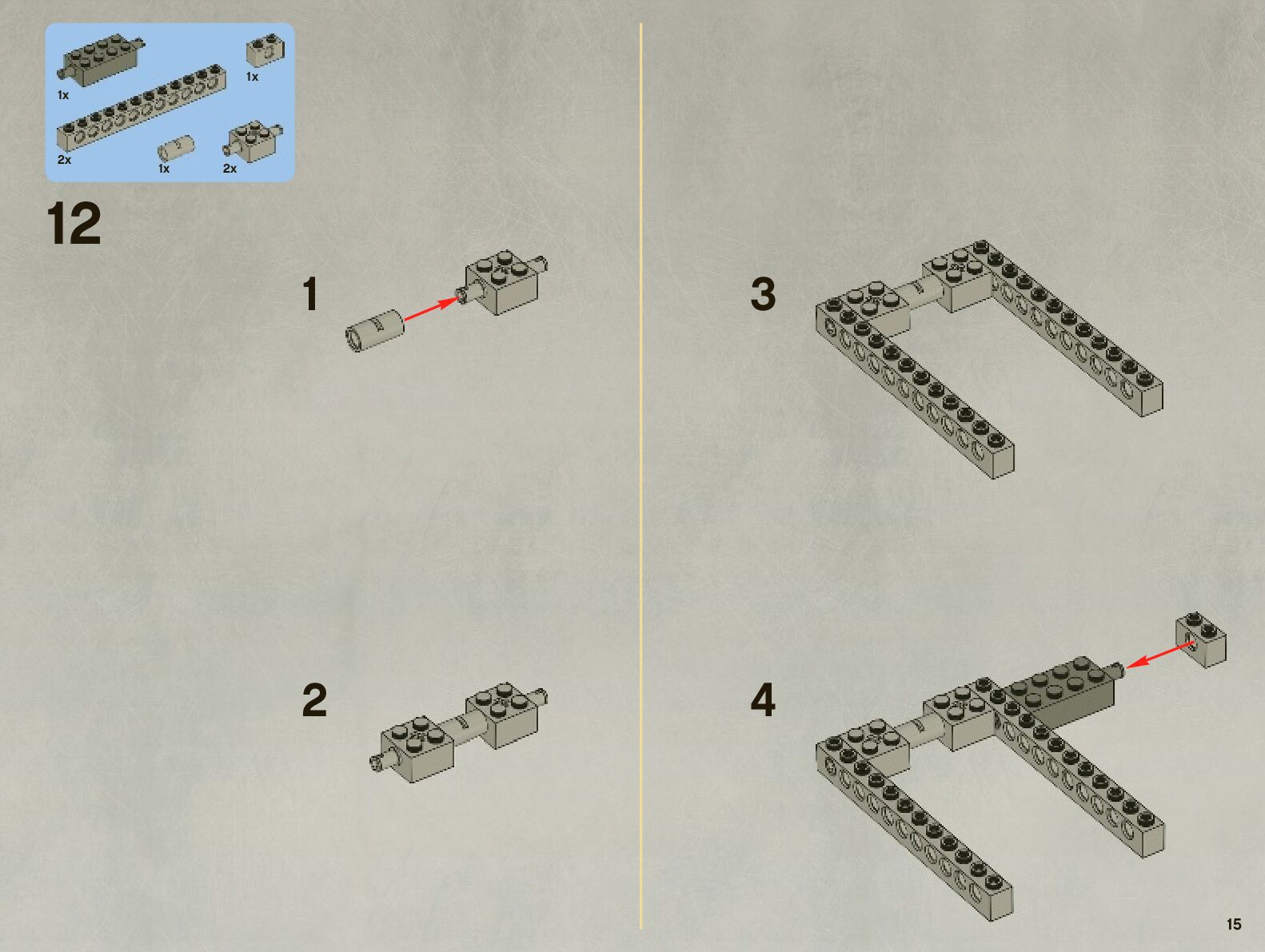 1x
1x
2x
1x
2x

12

1

2

3

4

15