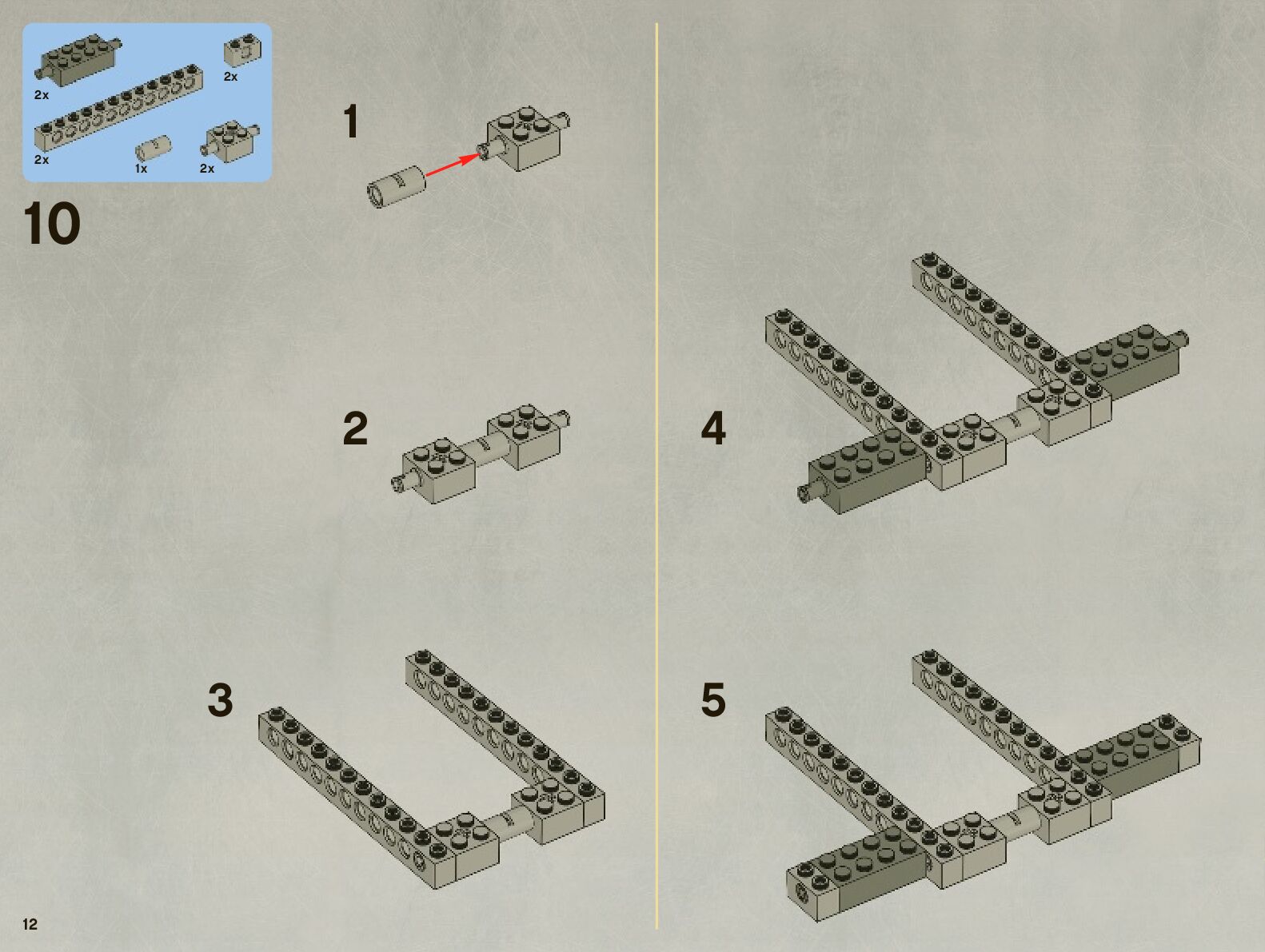 2x
2x
2x
1x
2x

10

1

2

3

4

5

12