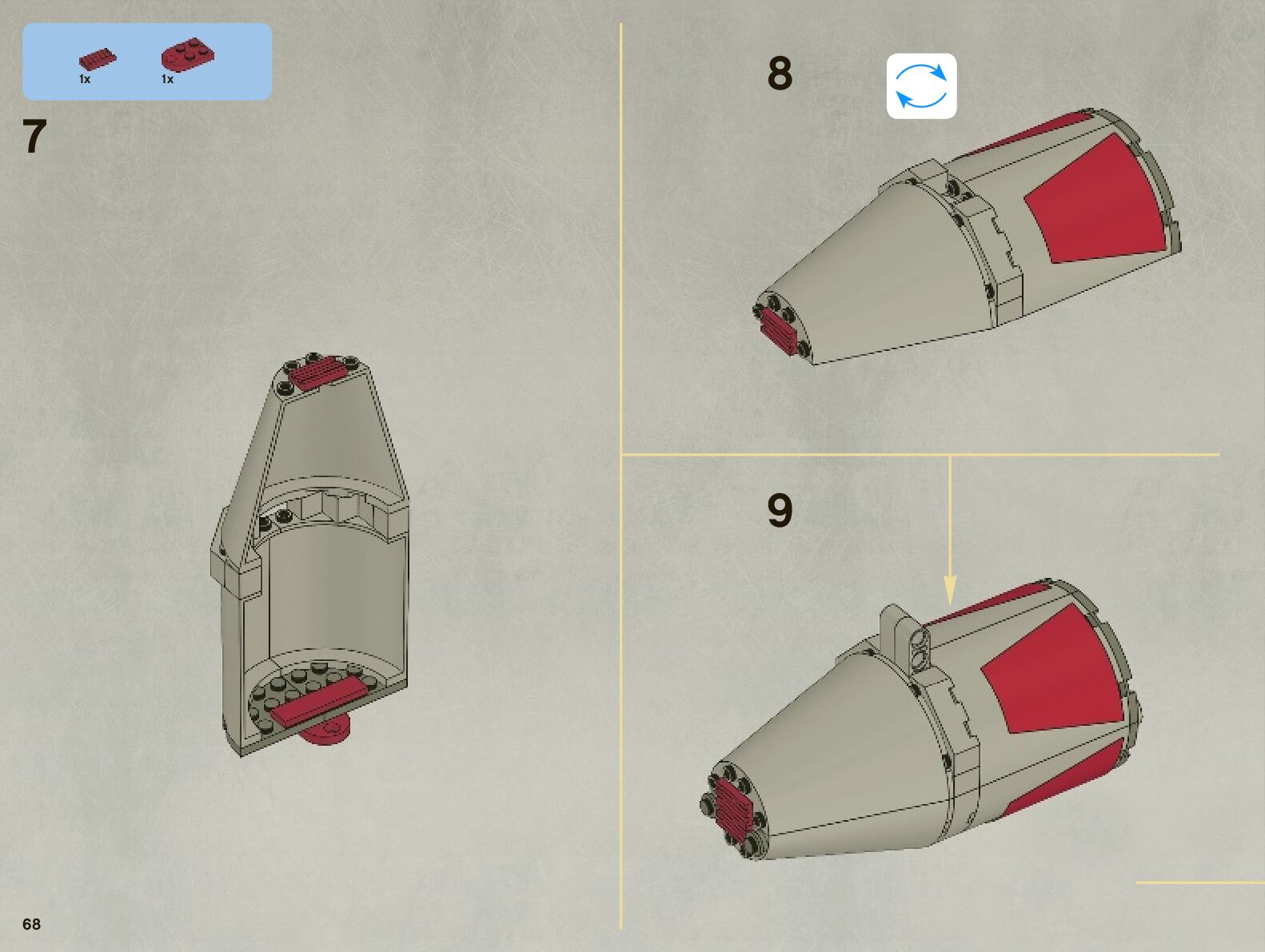 1x 1x

7

8

9

68