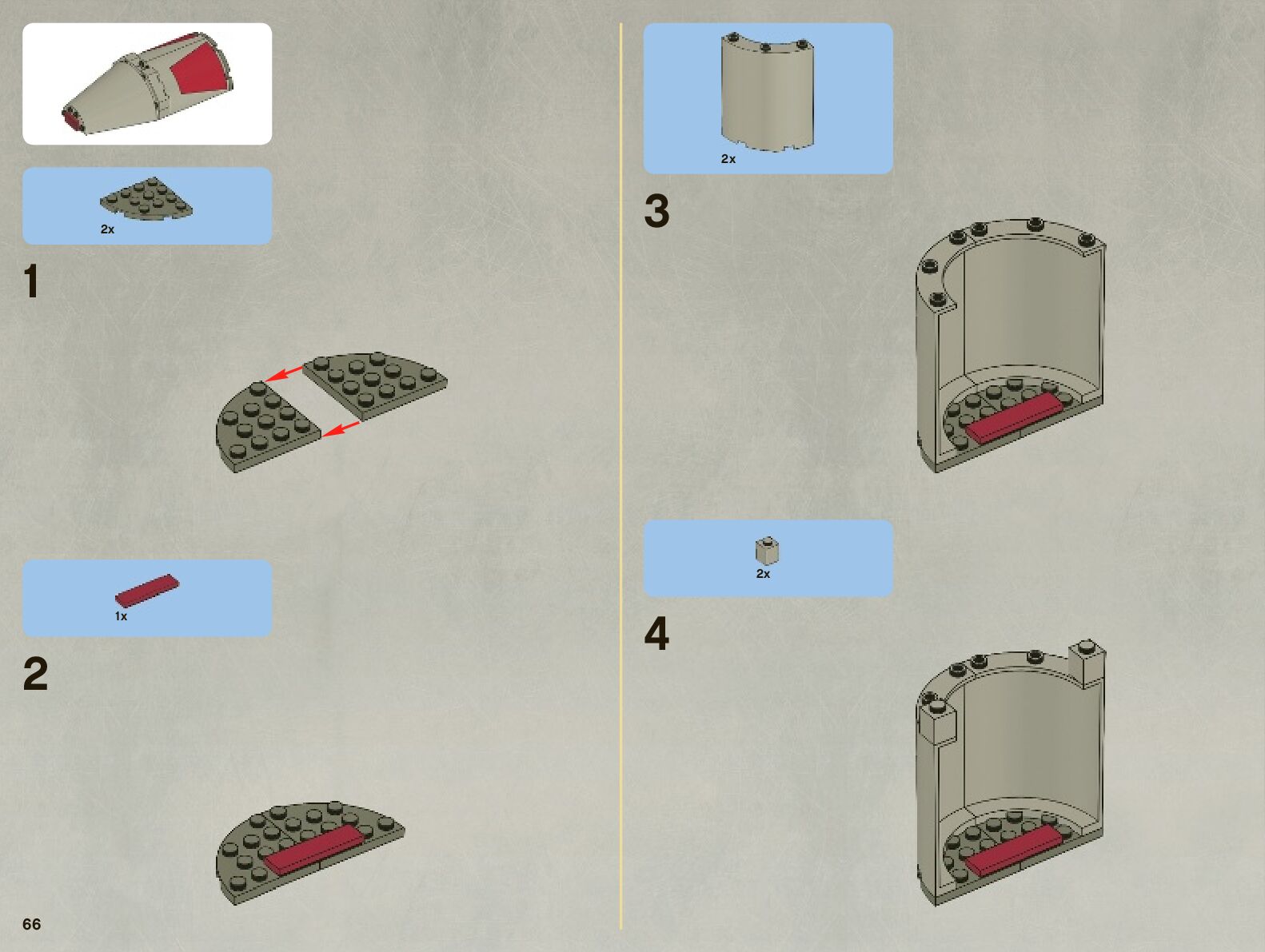 2x

1

1x

2

66

2x

3

2x

4