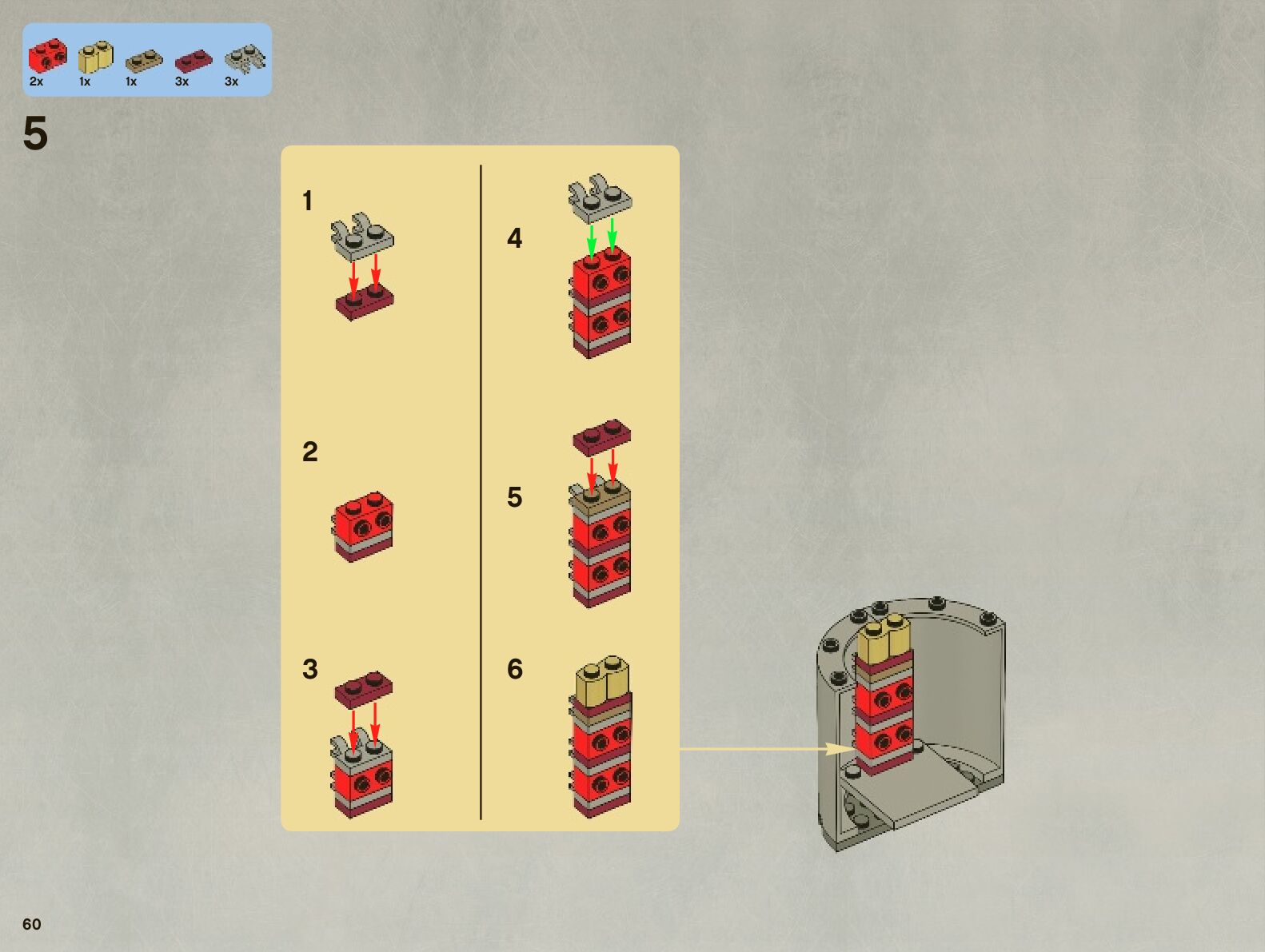 2x 1x 1x 3x 3x

5

1

2

3

4

5

6

60