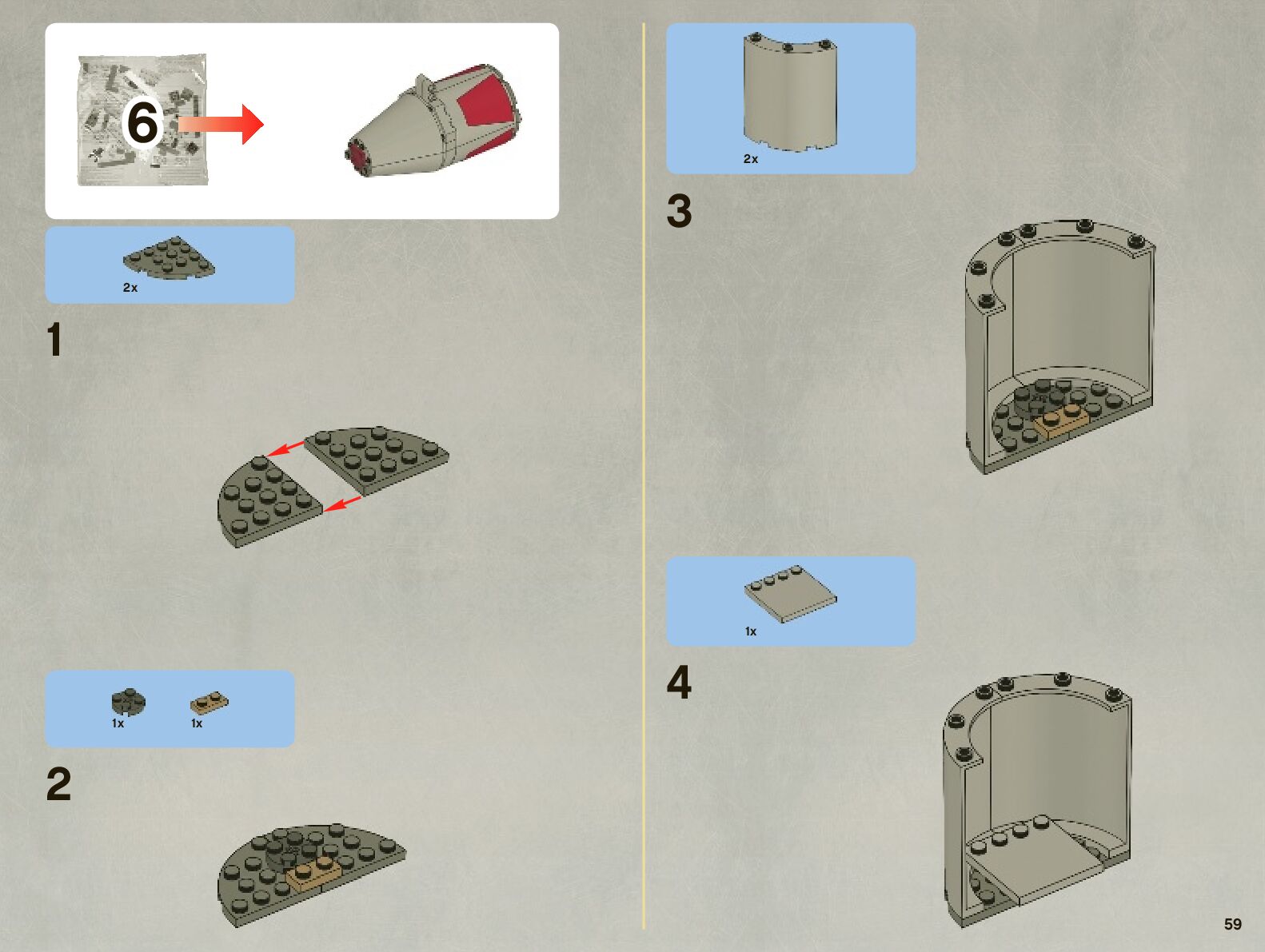 6

2x

1

1x 1x

2

2x

3

1x

4

59