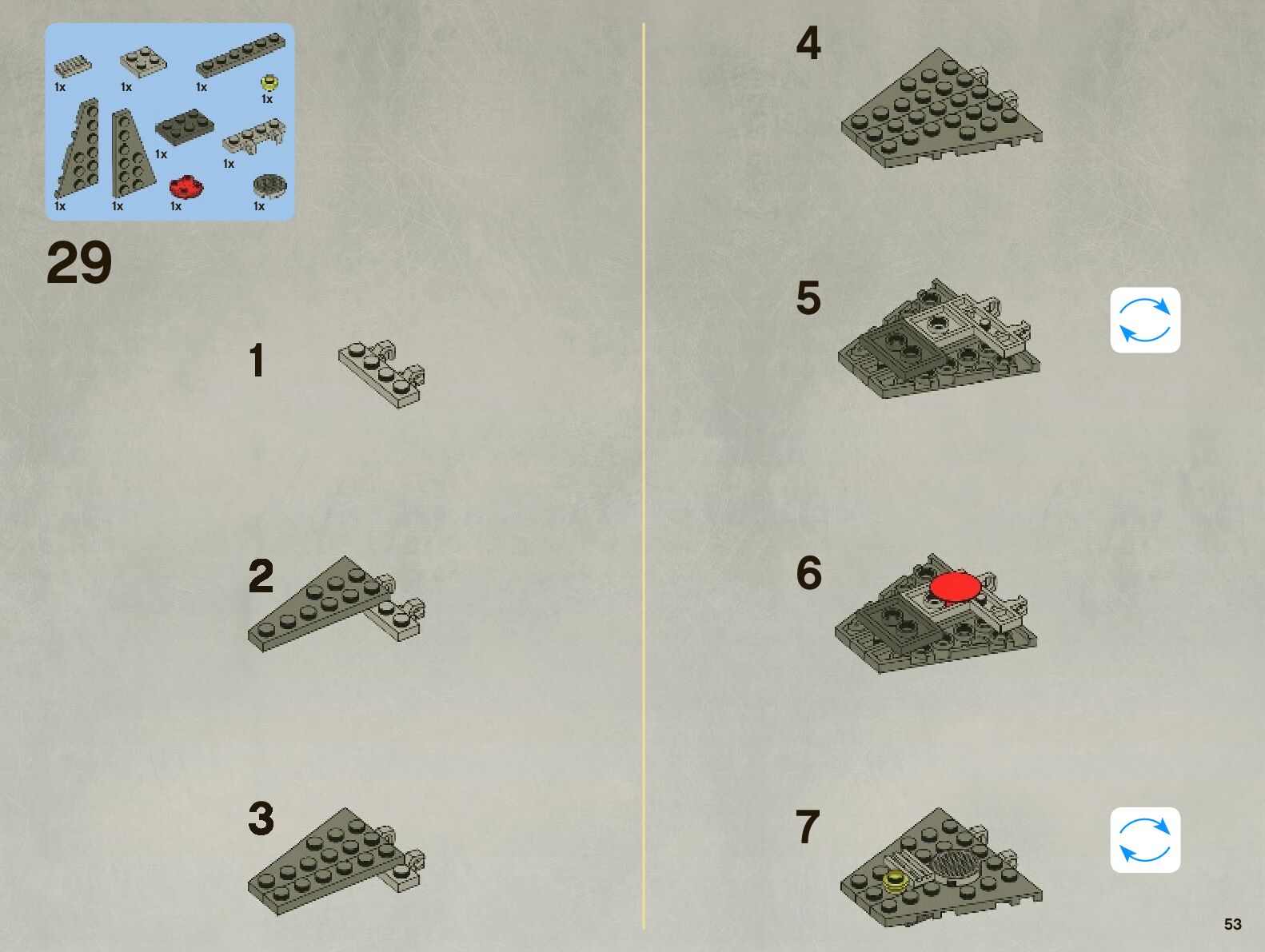 1x
1x
1x
1x
1x
1x
1x
1x
1x
1x

29

1

2

3

4

5

6

7

53