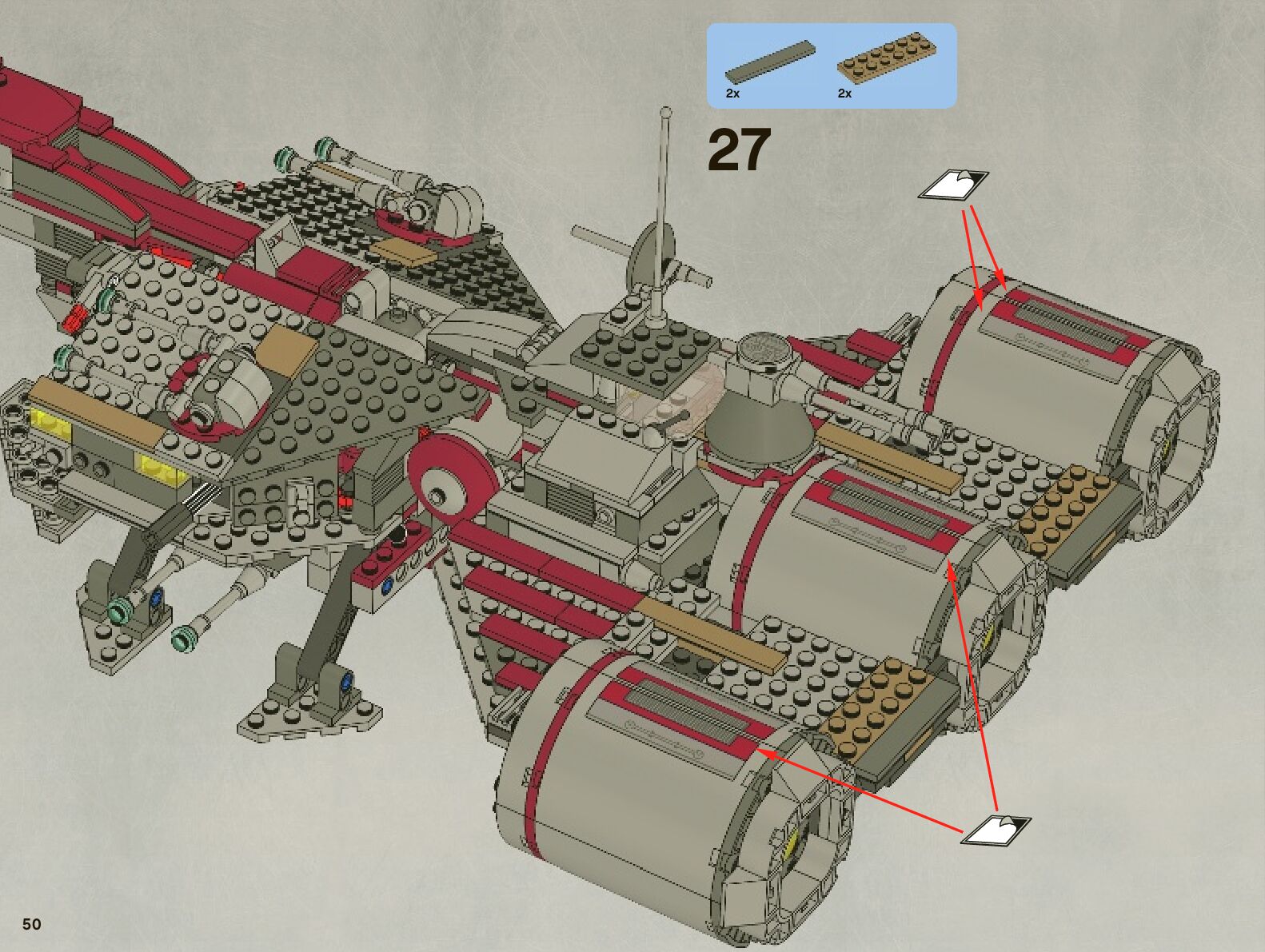 2x
2x
27
50