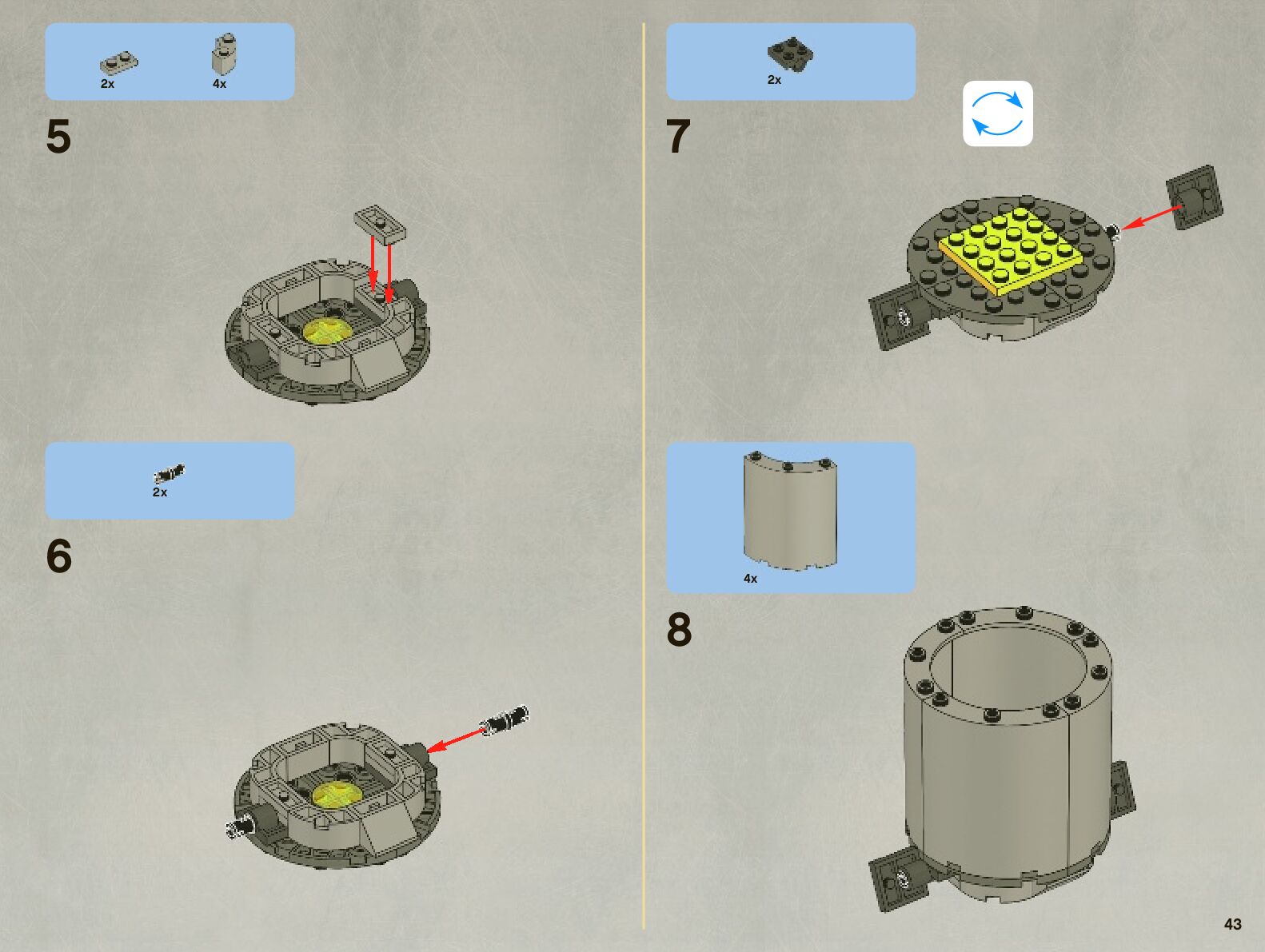 2x 4x

5

2x

6

2x

7

4x

8

43