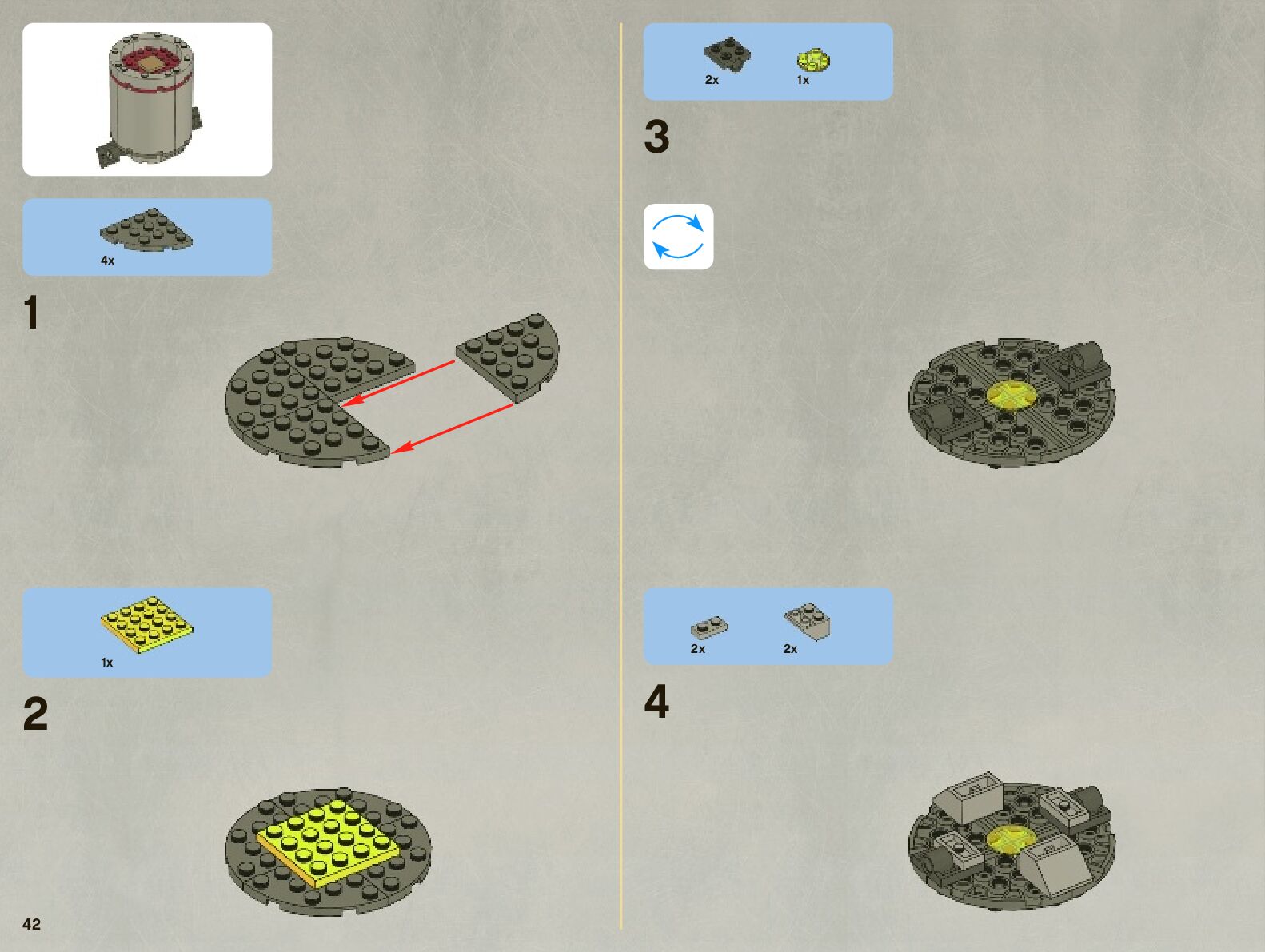 4x

1

1x

2

42

2x 1x

3

2x 2x

4