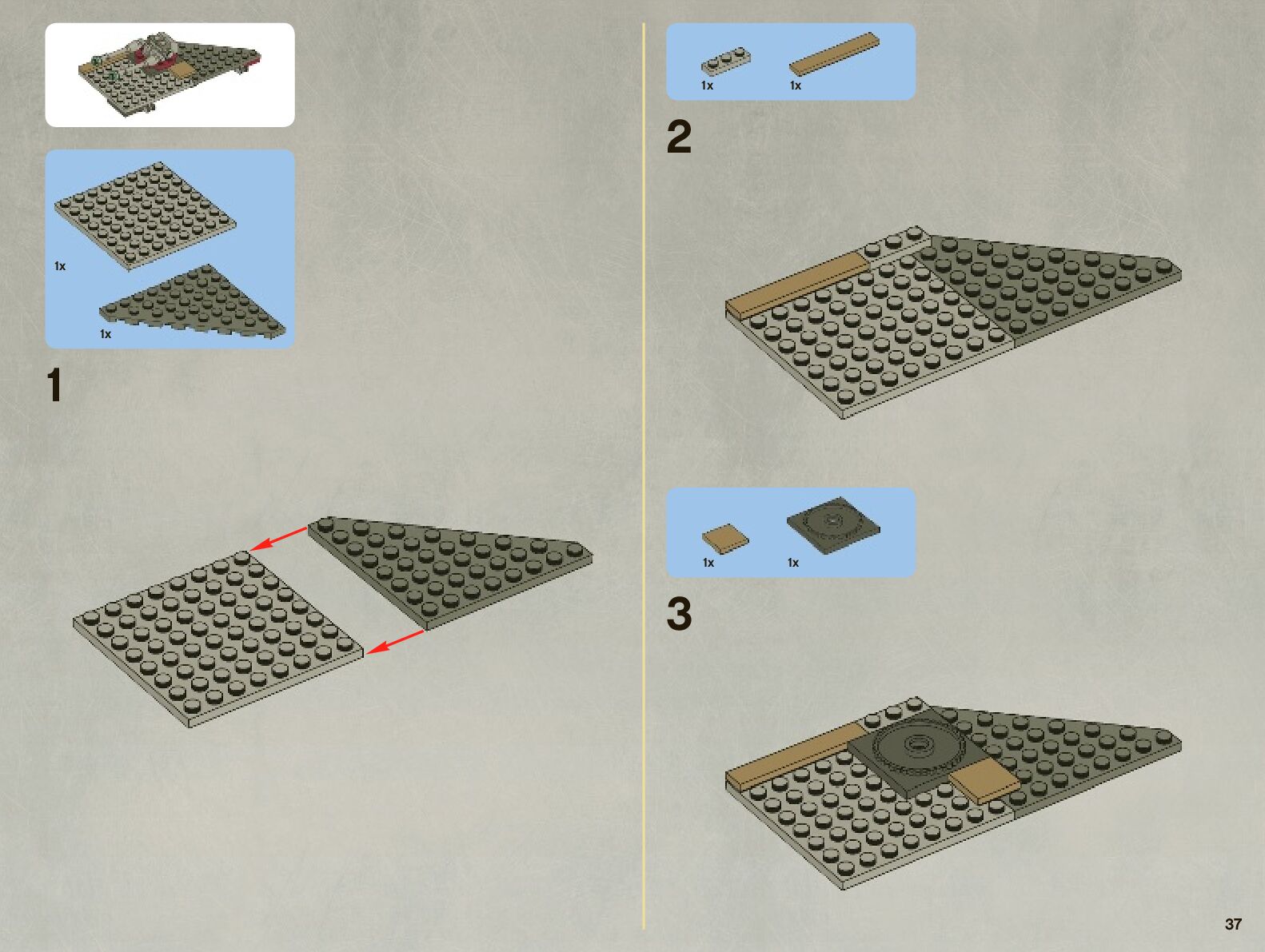 1x

1x

1

1x 1x

2

1x 1x

3

37