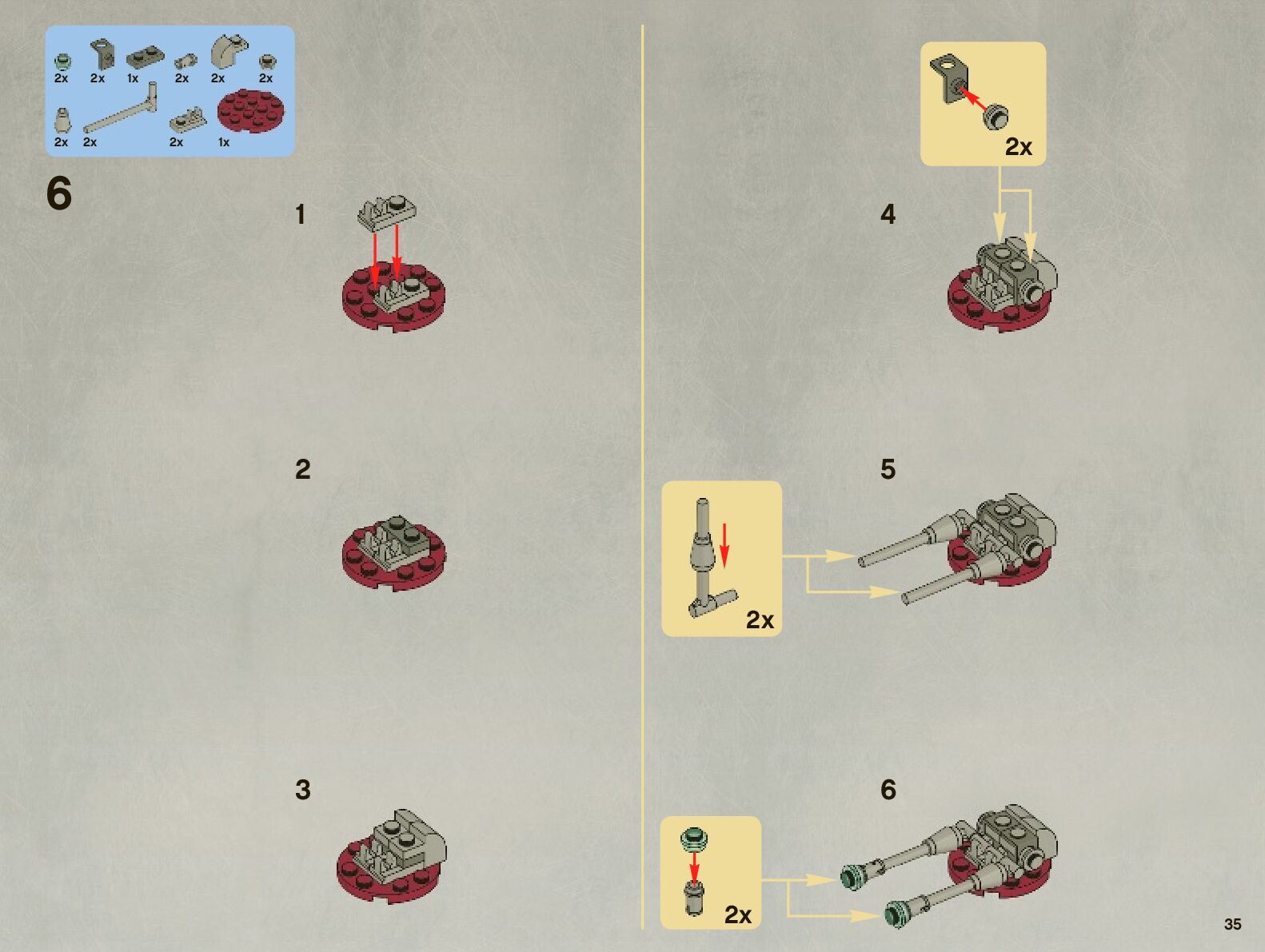 2x 2x 1x 2x 2x 2x
2x 2x 2x 1x

6

1

2

3

2x

4

5

2x

6

2x

35