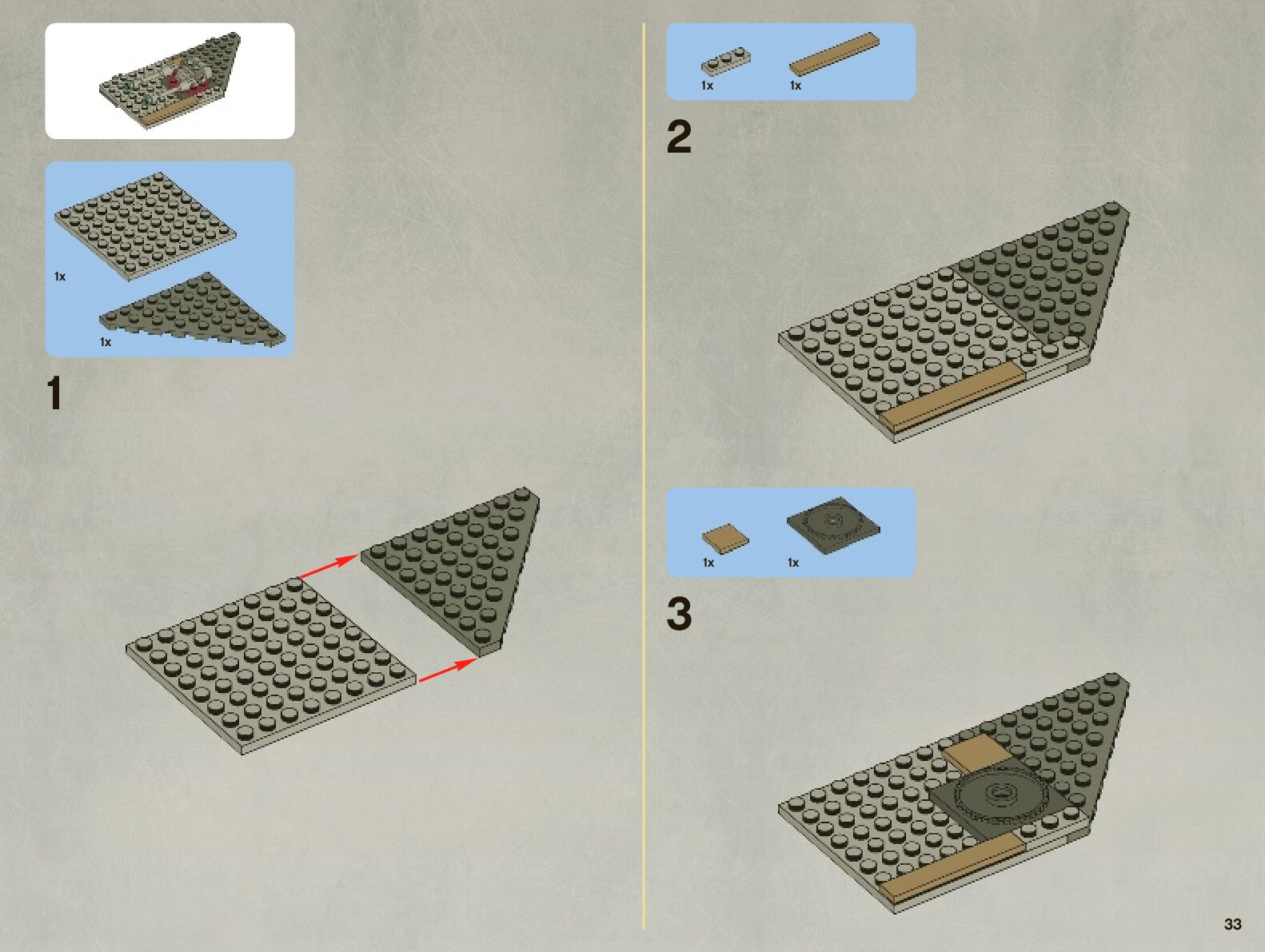 1x

1x

1

1x 1x

2

1x 1x

3

33