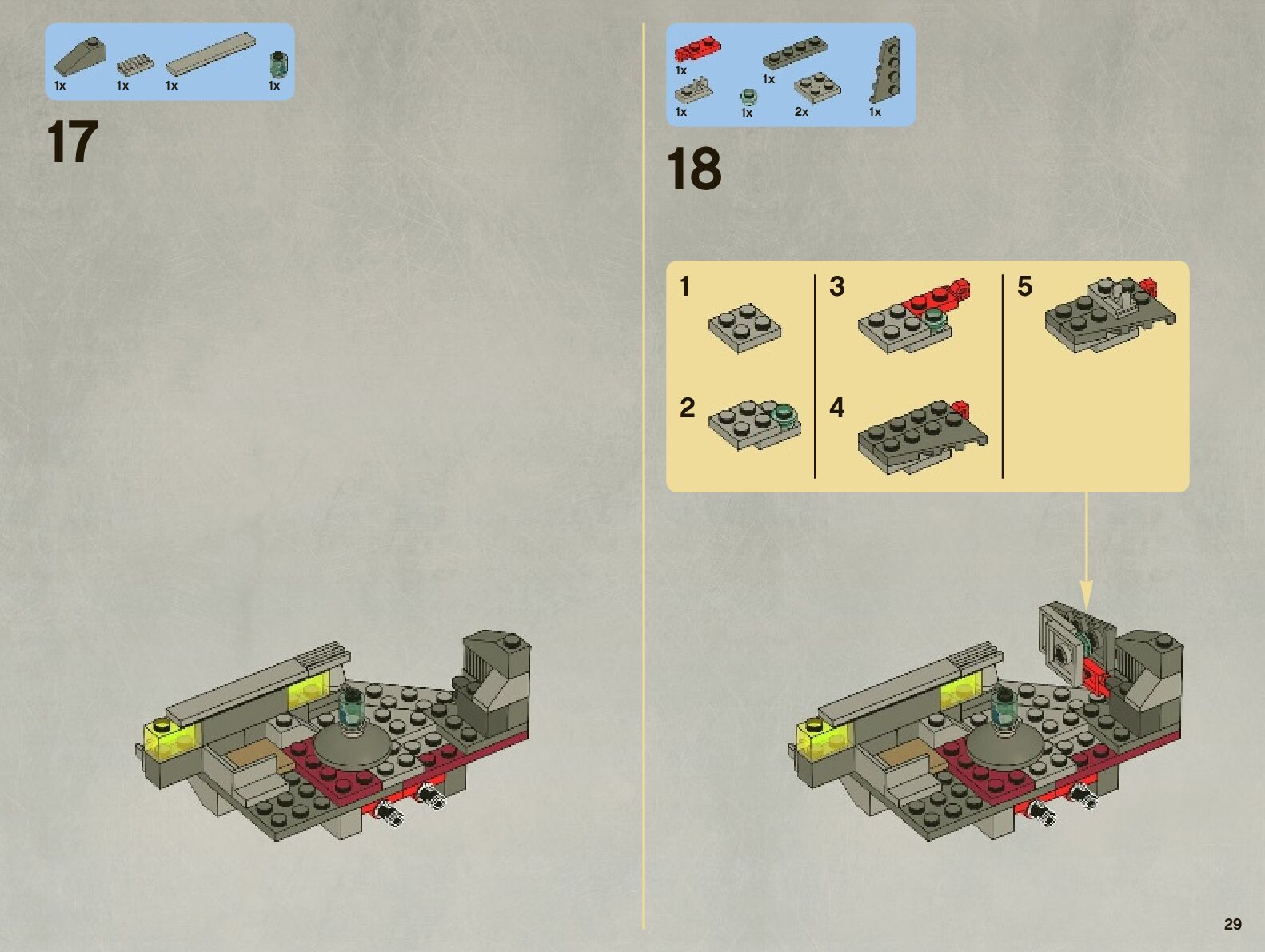 1x 1x 1x 1x

17

1x 1x
1x 1x 2x 1x

18

1

2

3

4

5

29