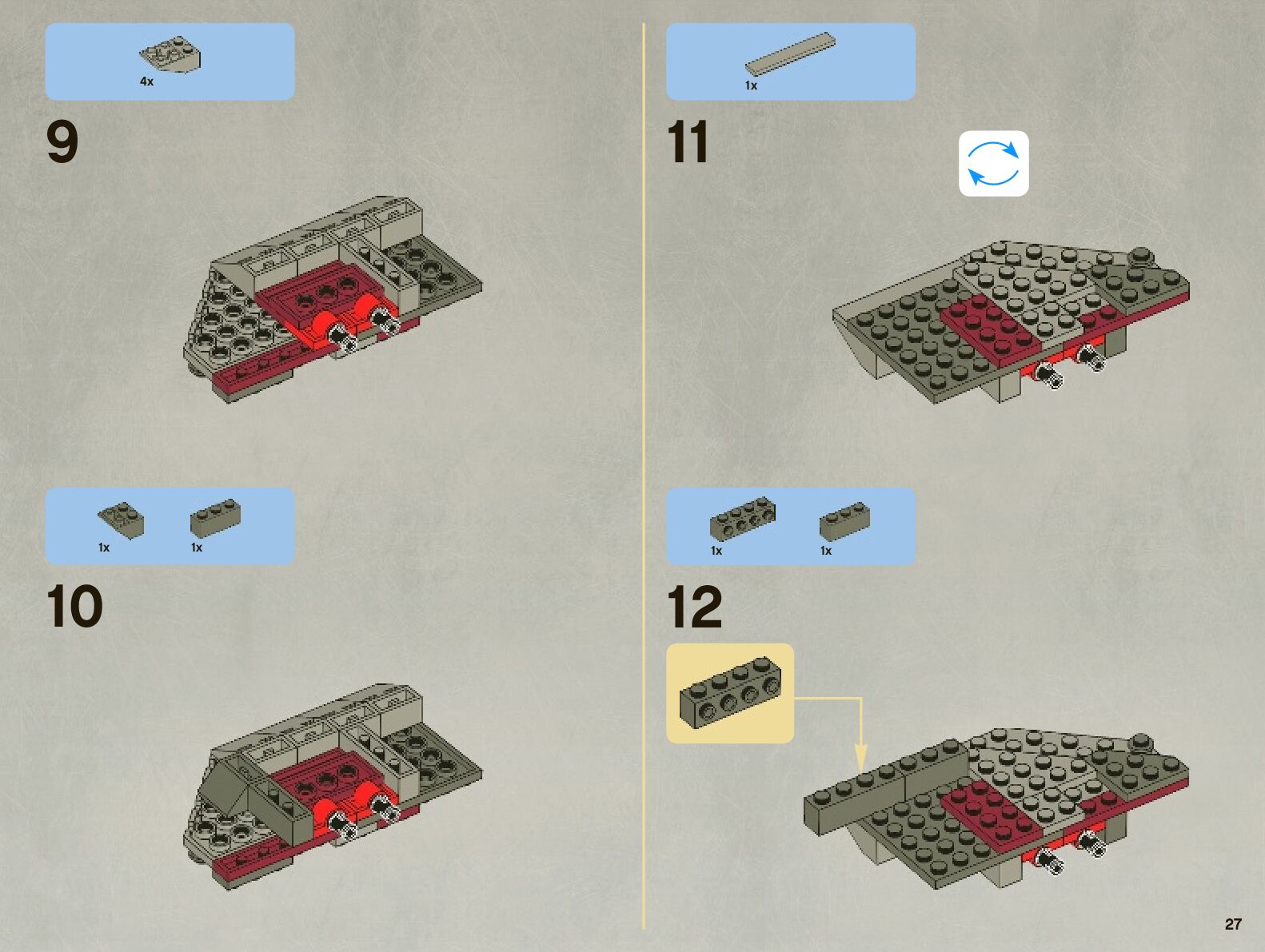 4x

9

1x 1x

10

1x

11

1x 1x

12

27