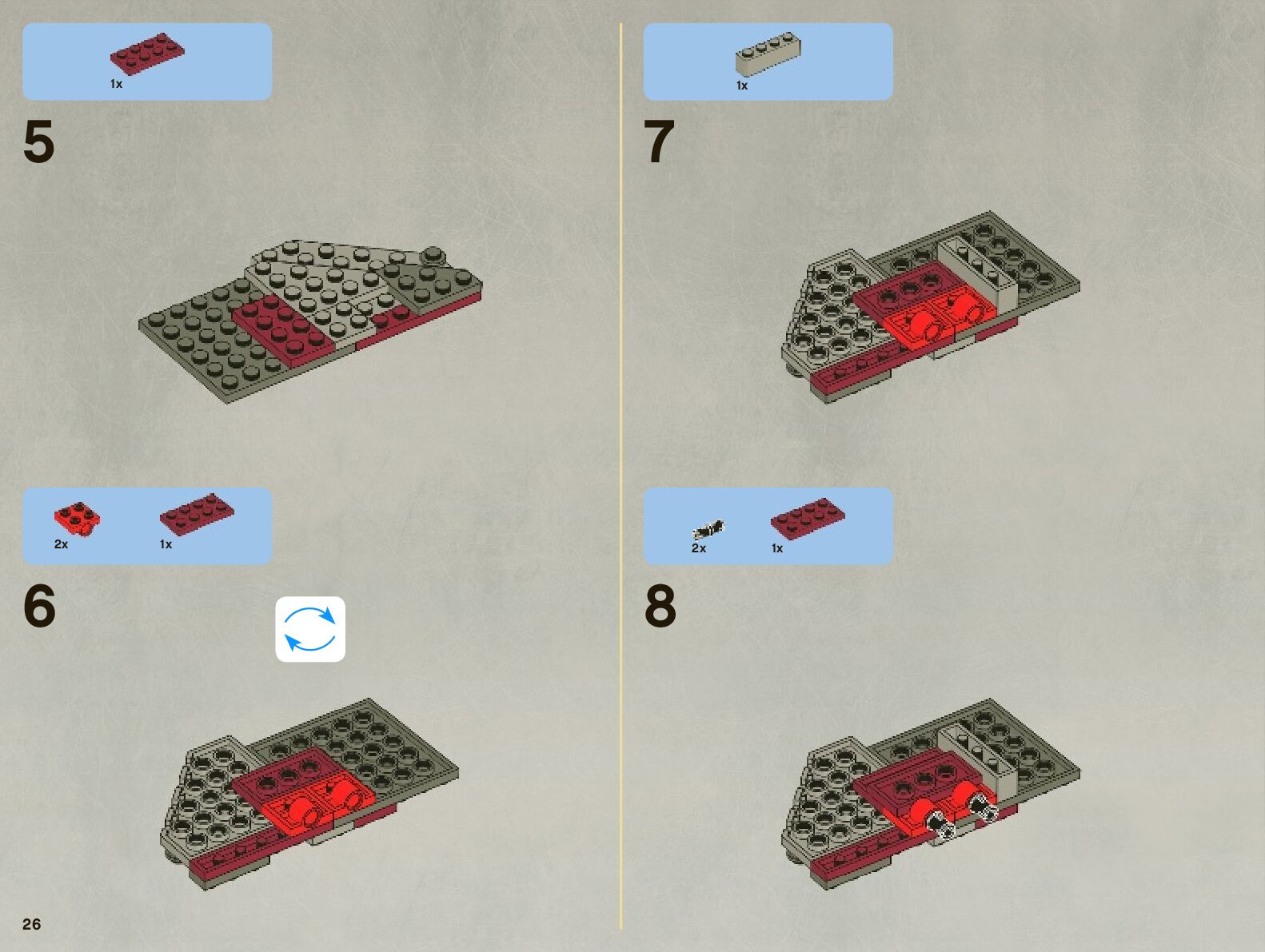 1x

5

2x 1x

6

26

1x

7

2x 1x

8