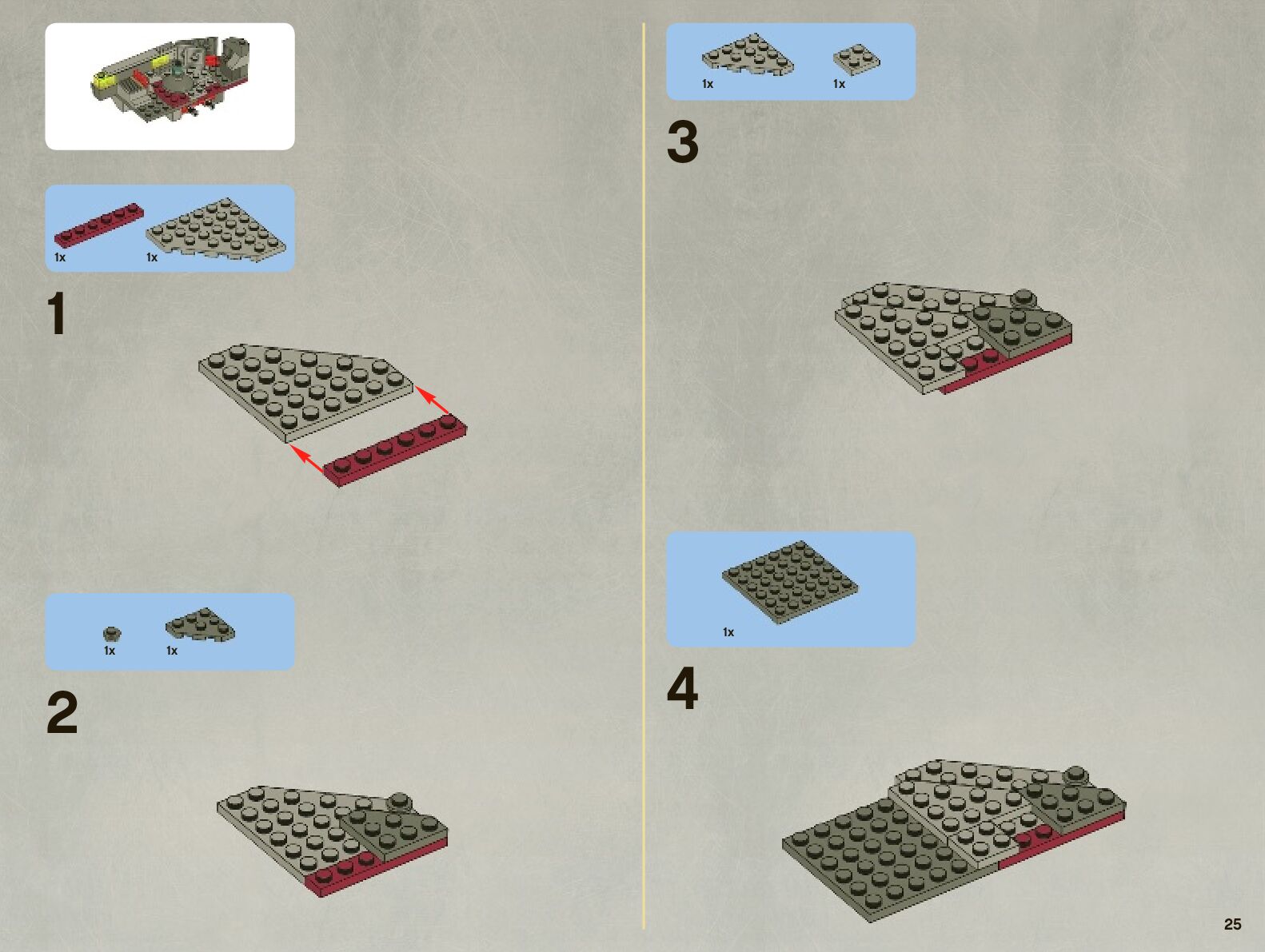 1x 1x

1

1x 1x

2

1x 1x

3

1x

4

25