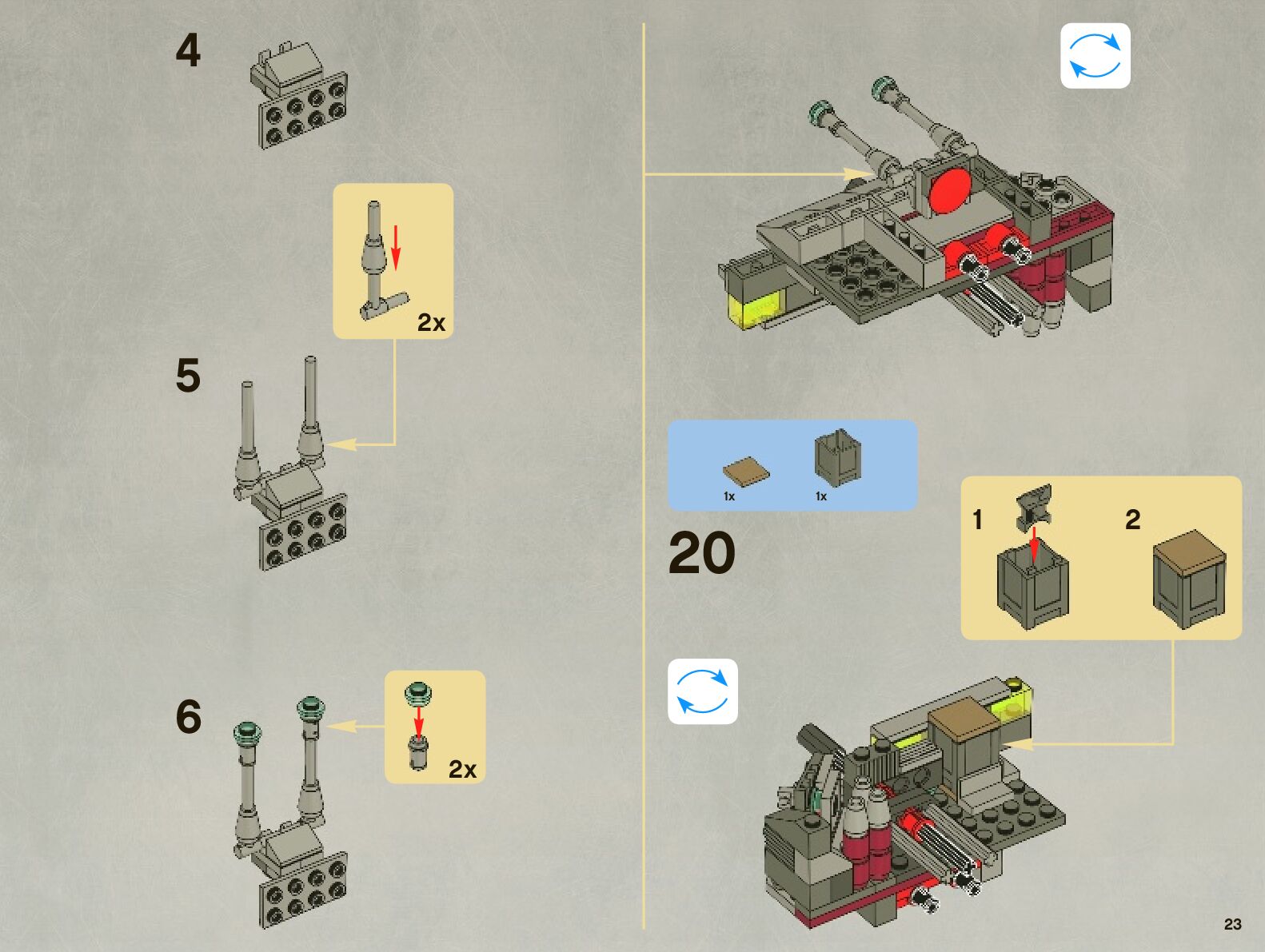 4

2x

5

6

2x

1x

1x

20

1

2

23