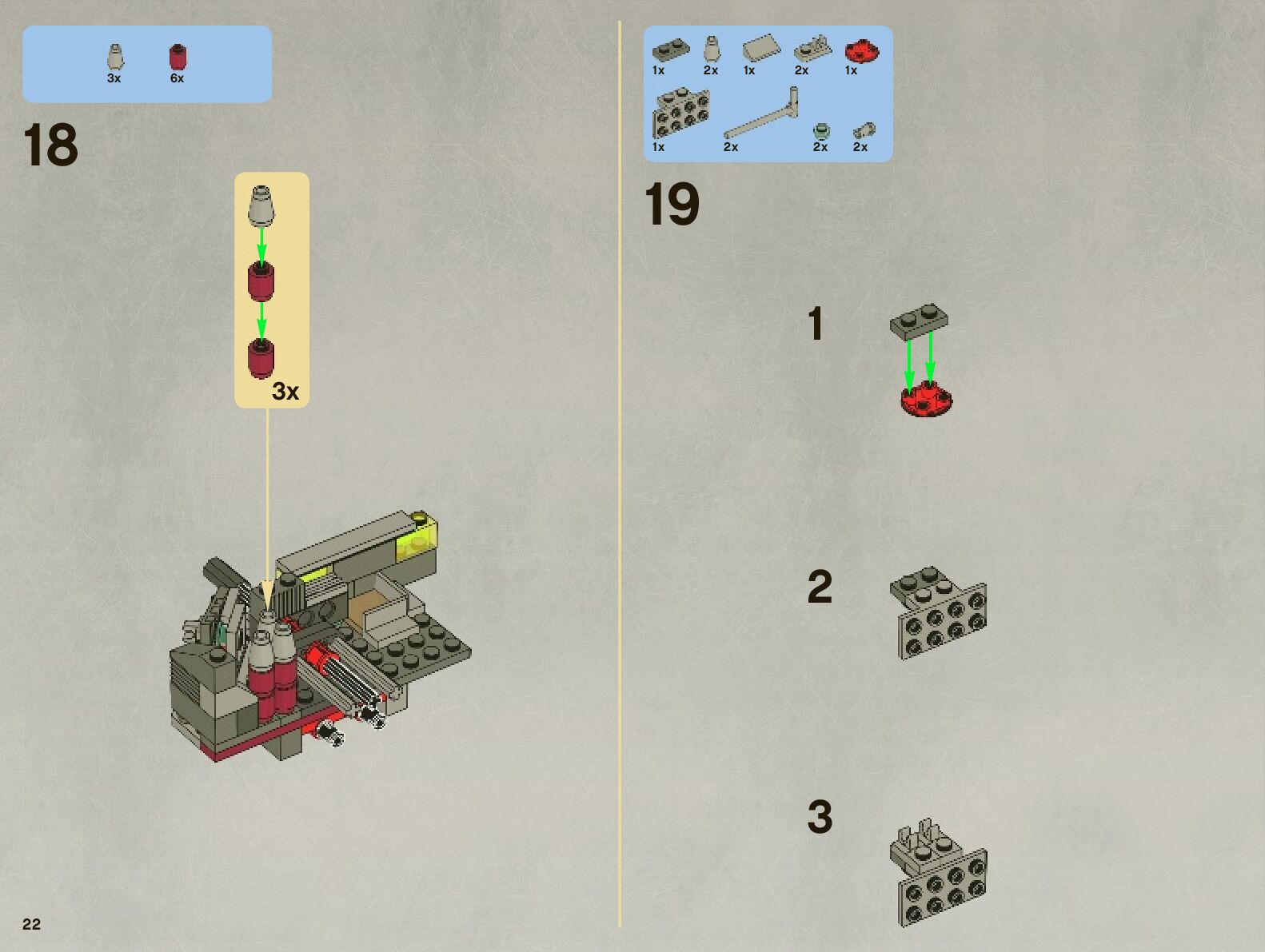 3x 6x

18

3x

22

1x 2x 1x 2x 1x

1x 2x 2x 2x

19

1

2

3