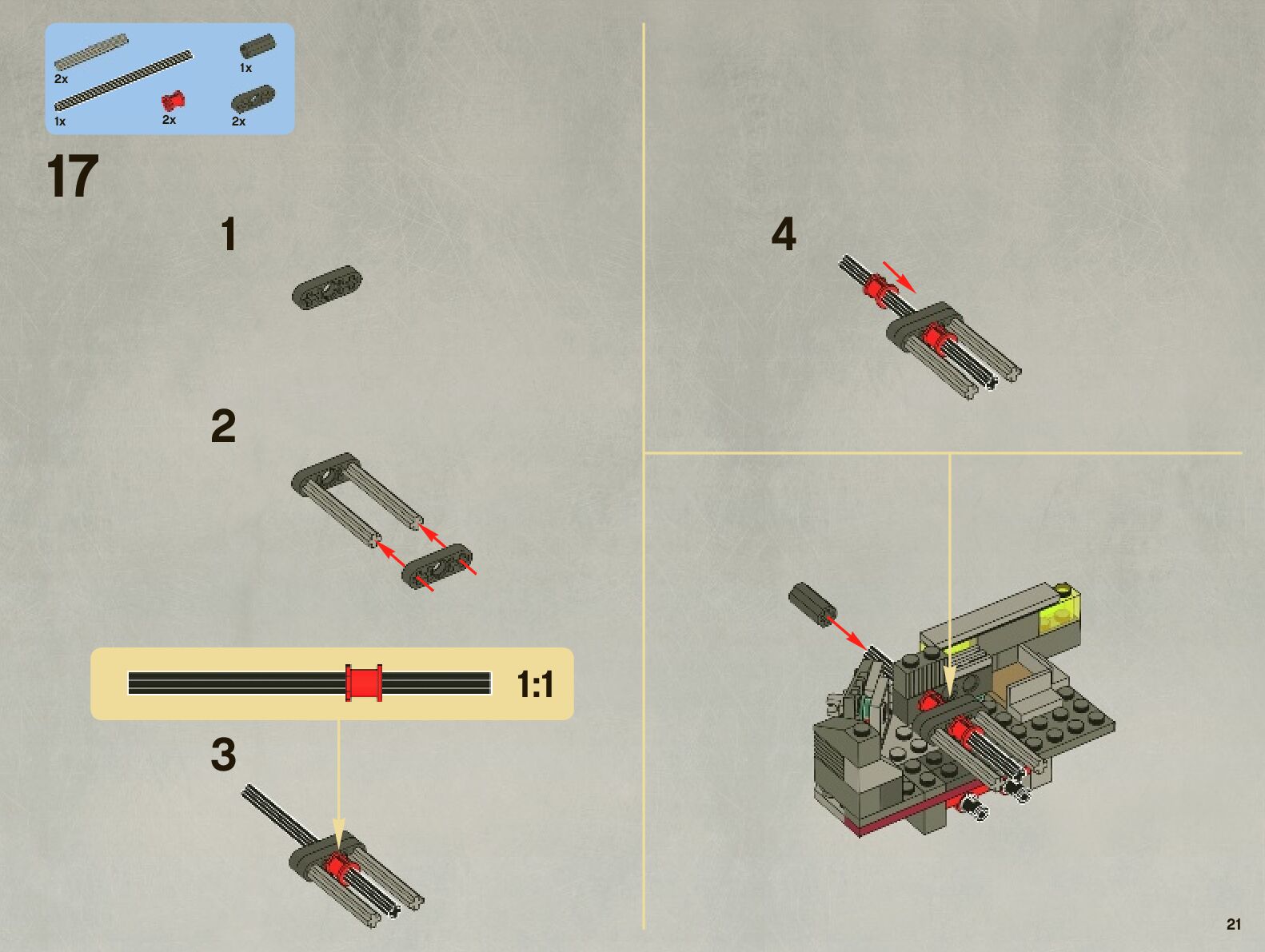 2x
1x
1x
2x
2x

17

1

2

1:1

3

4

21