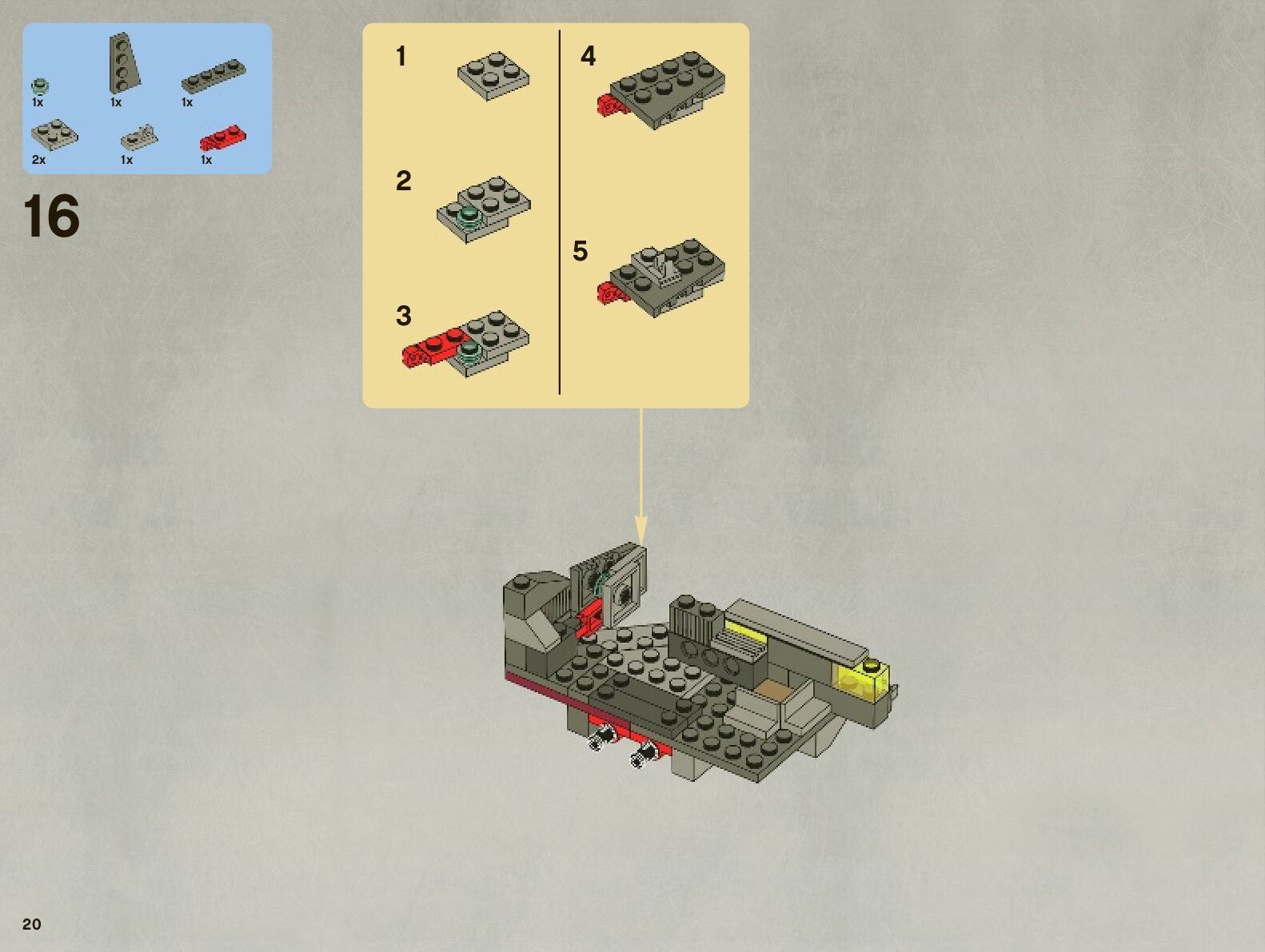 1x
1x
1x
2x
1x
1x

16

1

2

3

4

5

20