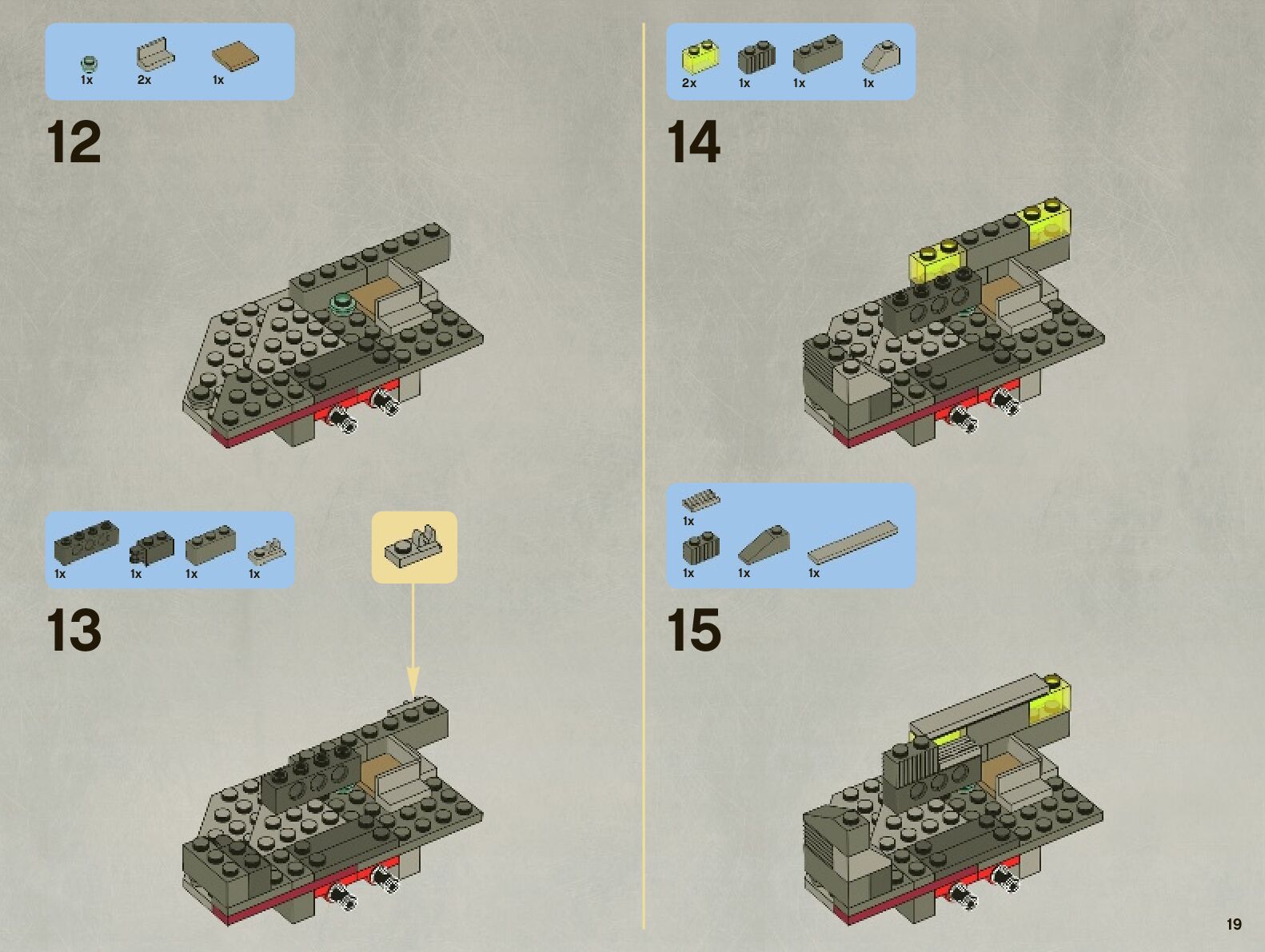 1x 2x 1x

12

1x 1x 1x 1x

13

2x 1x 1x 1x

14

1x

1x 1x 1x

15

19