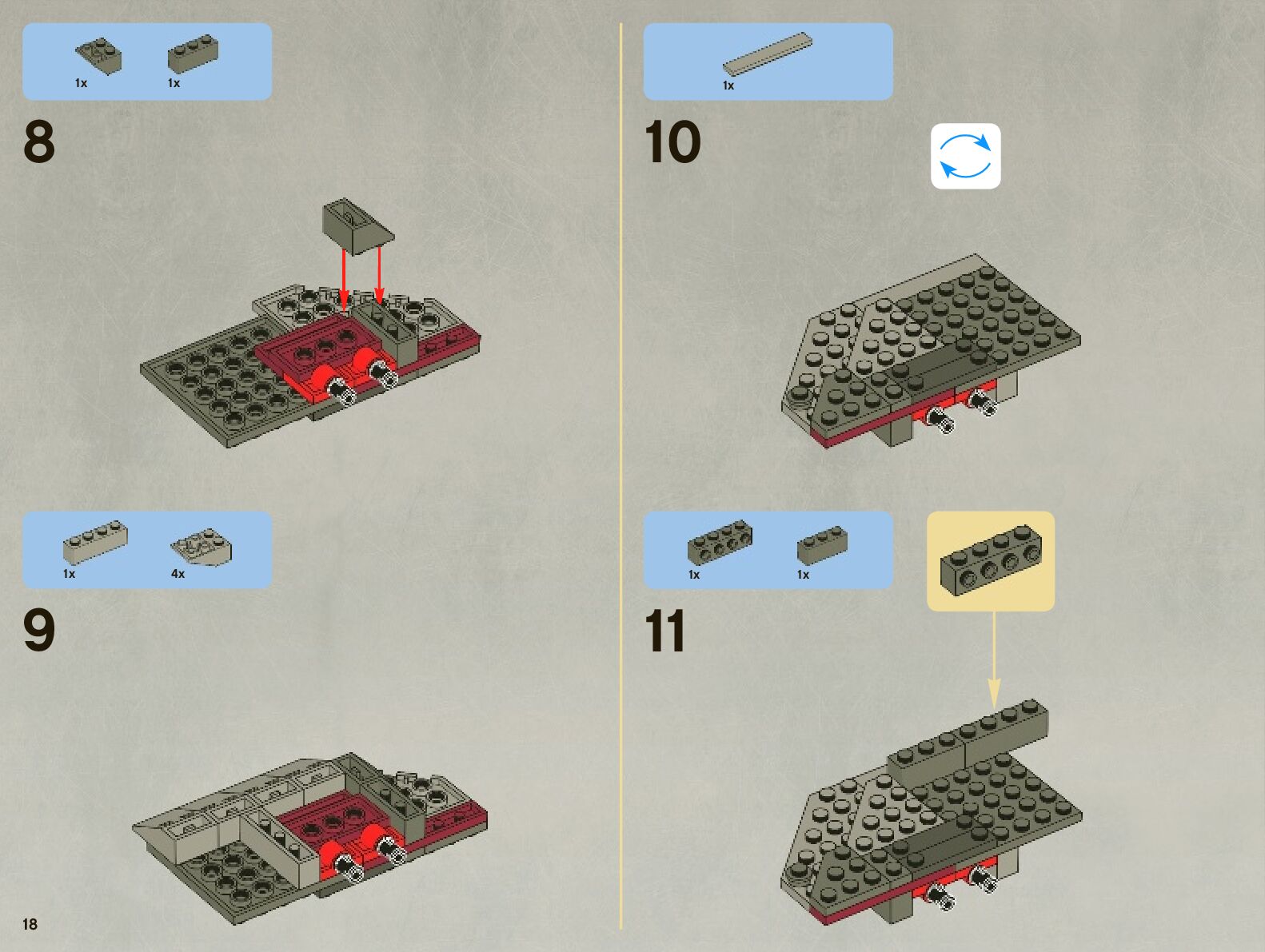 1x 1x

8

1x 4x

9

18

1x

10

1x 1x

11