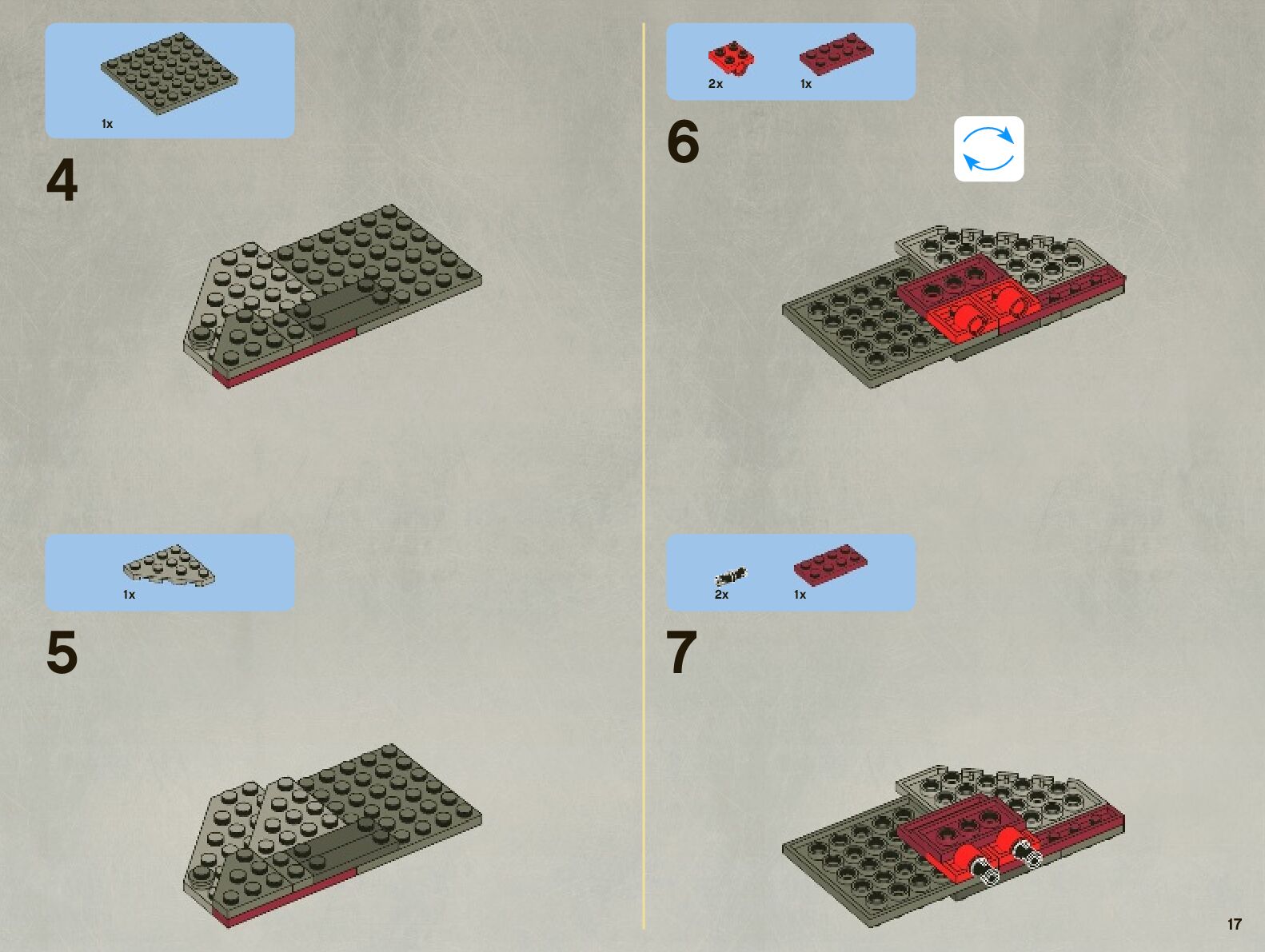 1x

4

1x

5

2x 1x

6

2x 1x

7

17