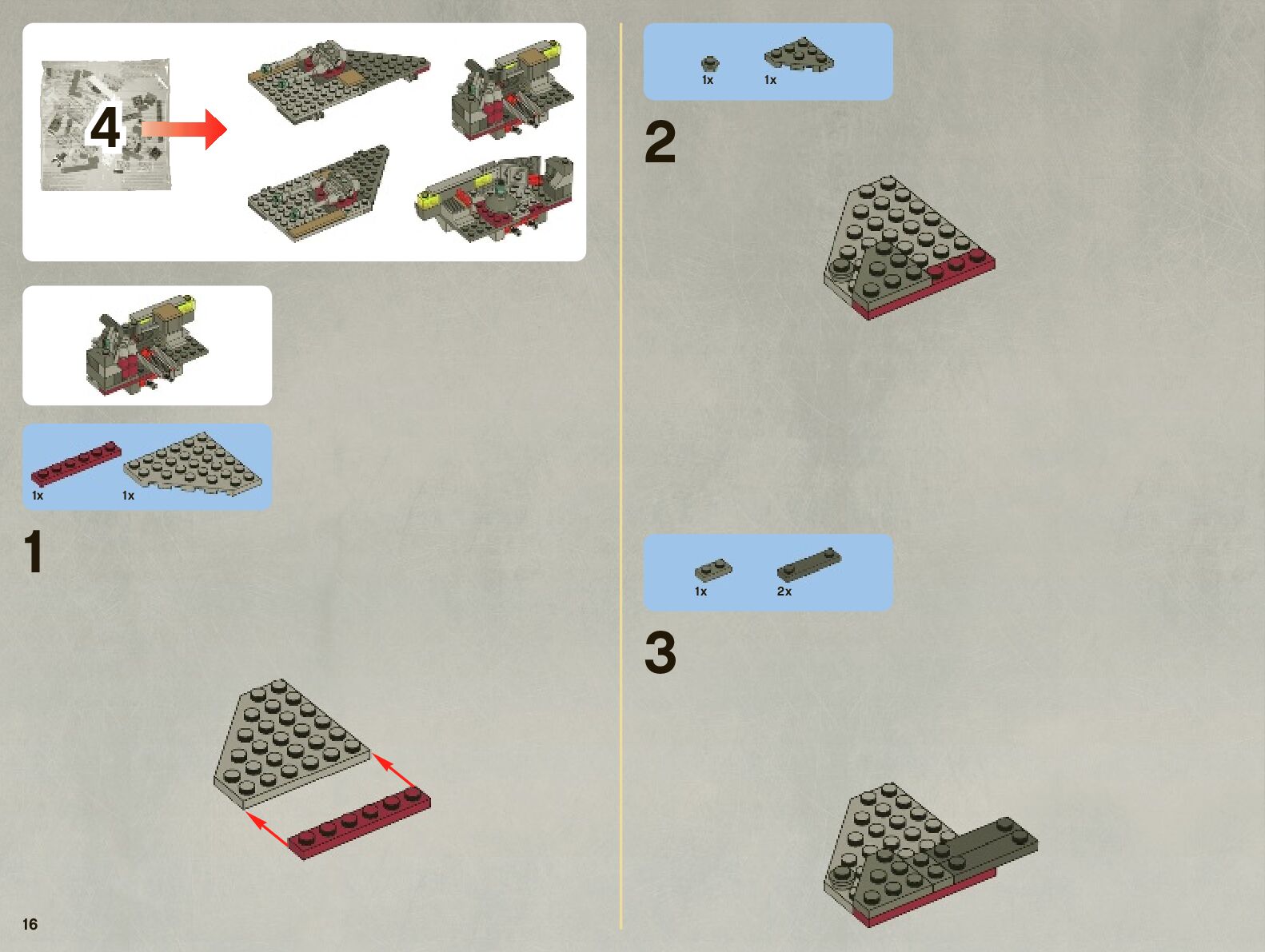 4

1x 1x

1

16

1x 1x

2

1x 2x

3