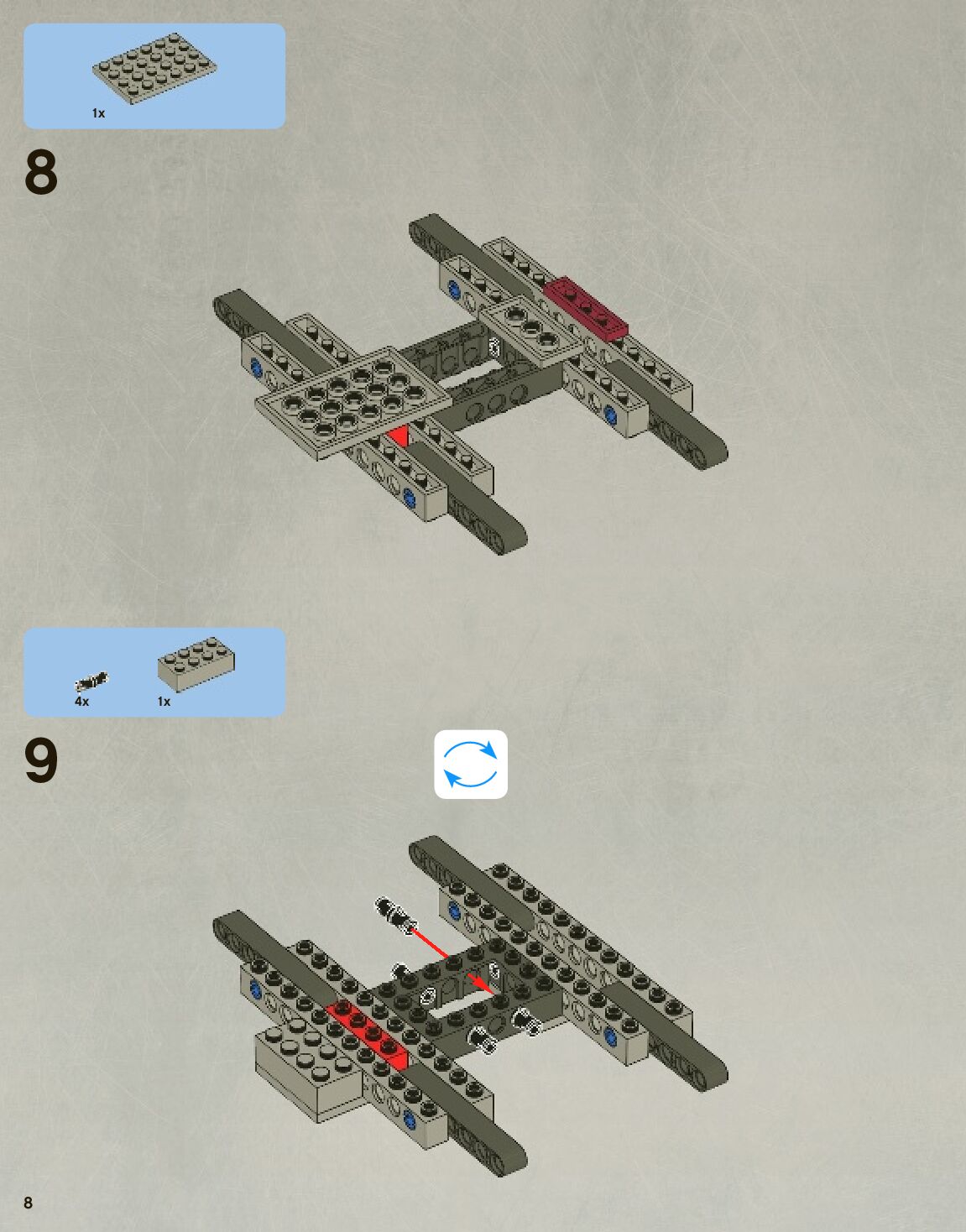 1x

8

4x
1x

9

8