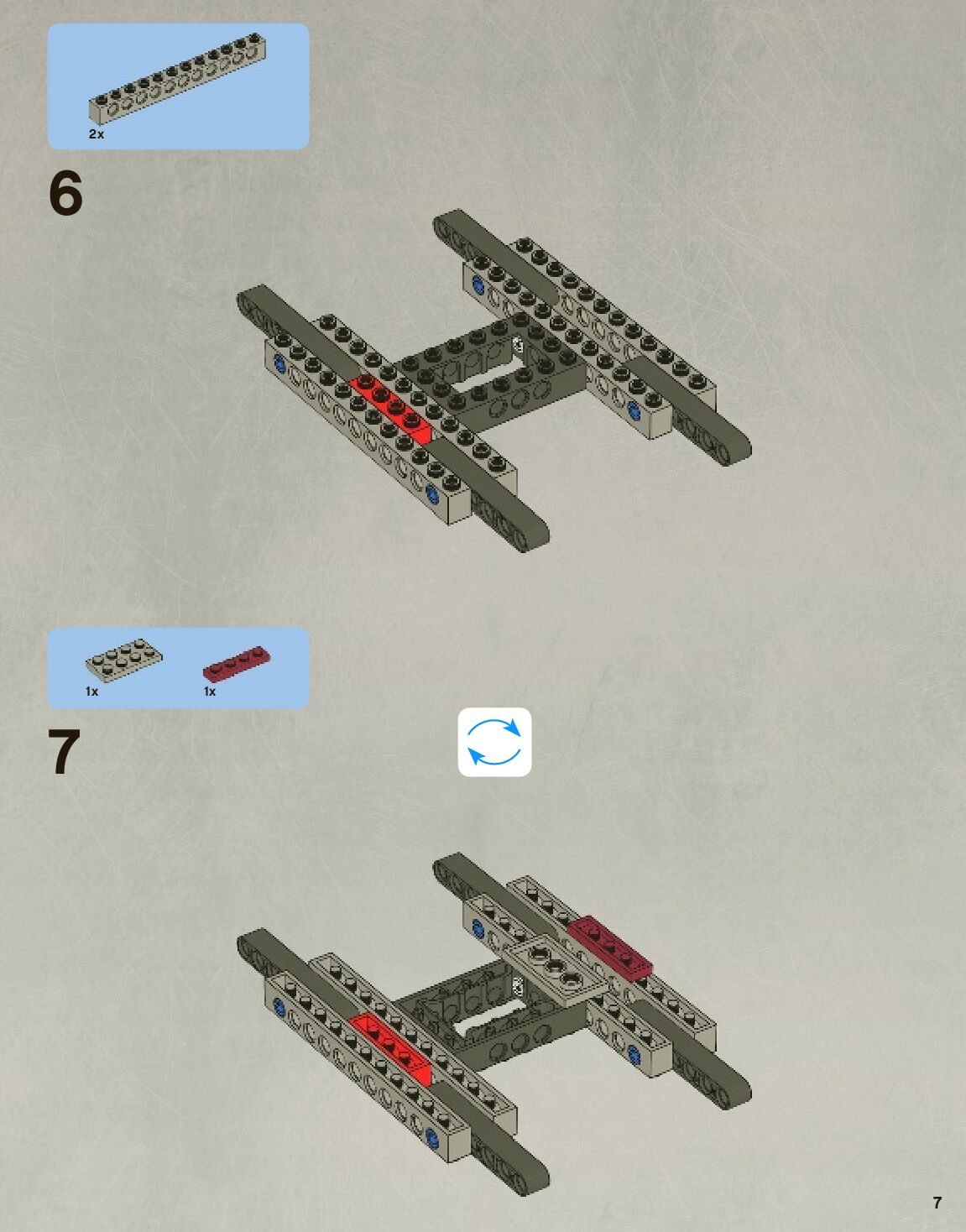 2x

6

1x

1x

7

7