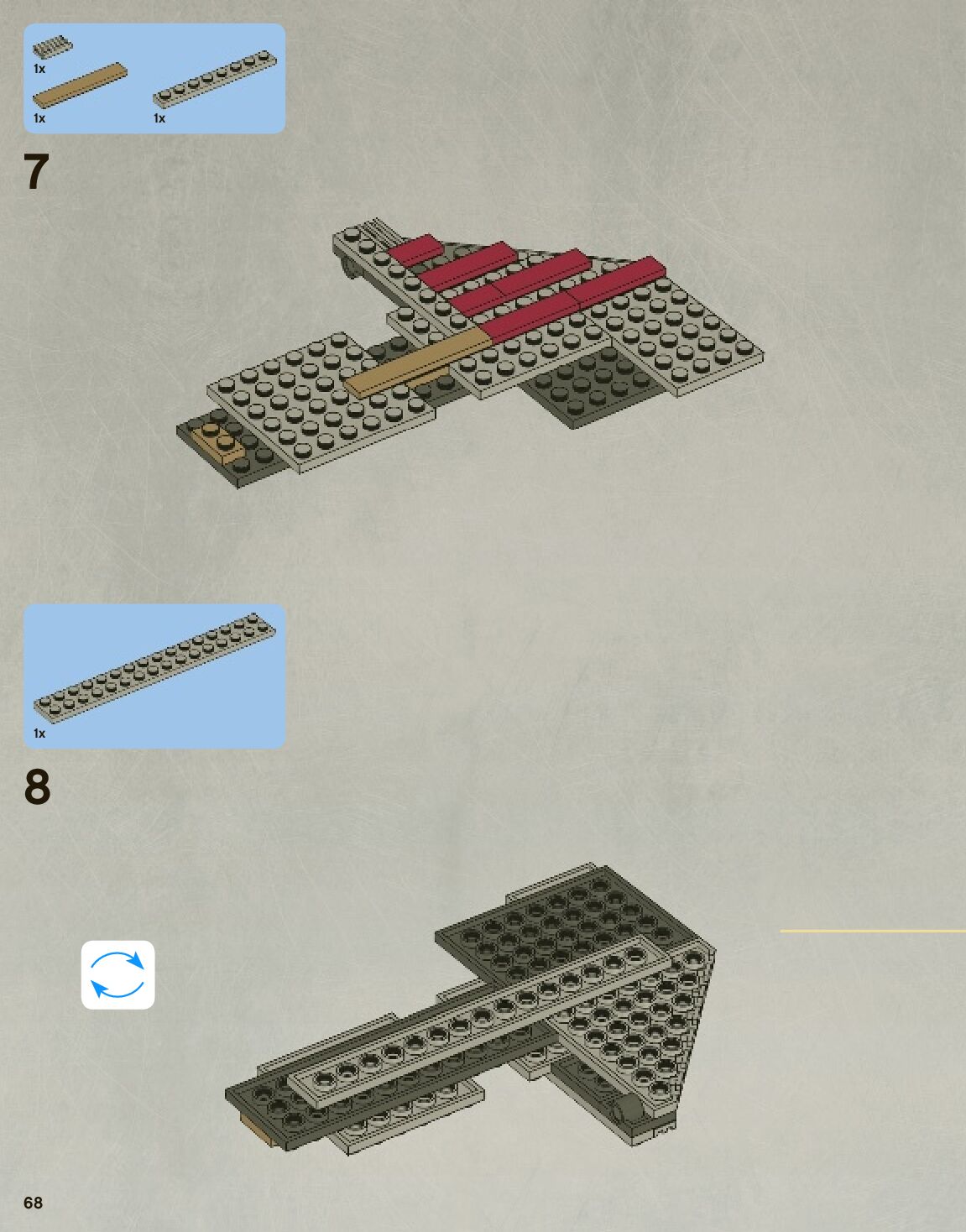 1x
1x
1x

7

1x

8

68