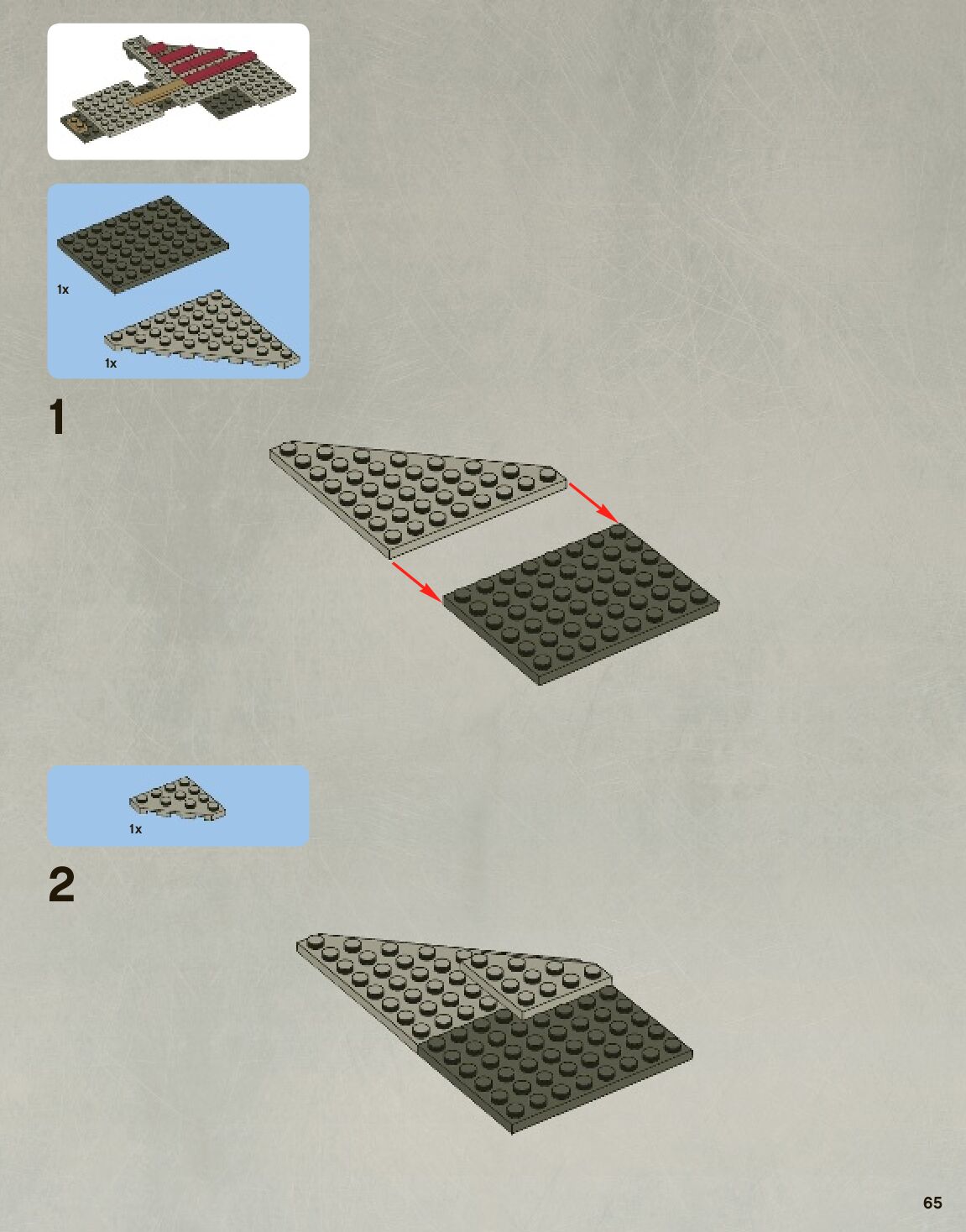 1x

1x

1

1x

2

65