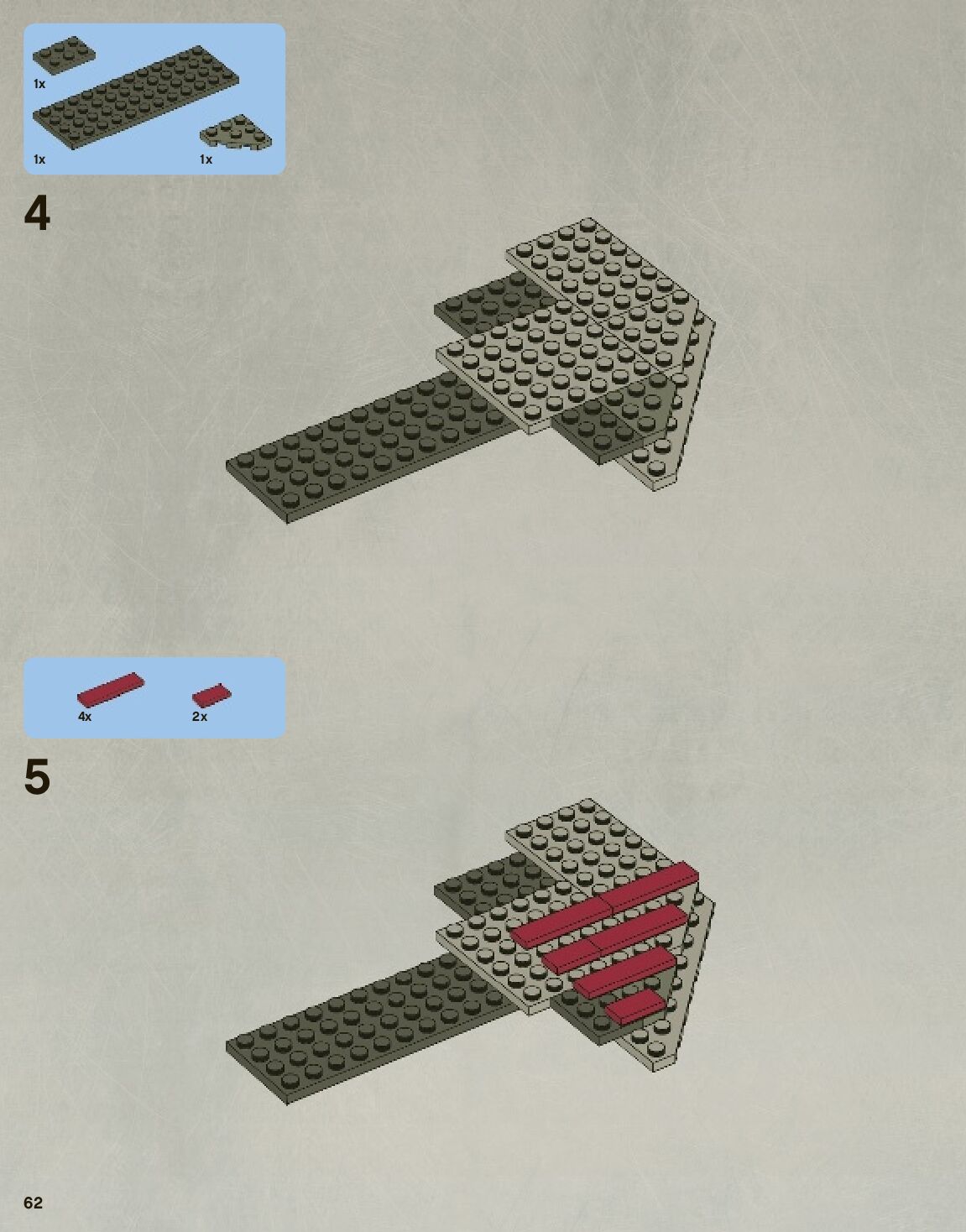 1x

1x

1x

4

4x

2x

5

62