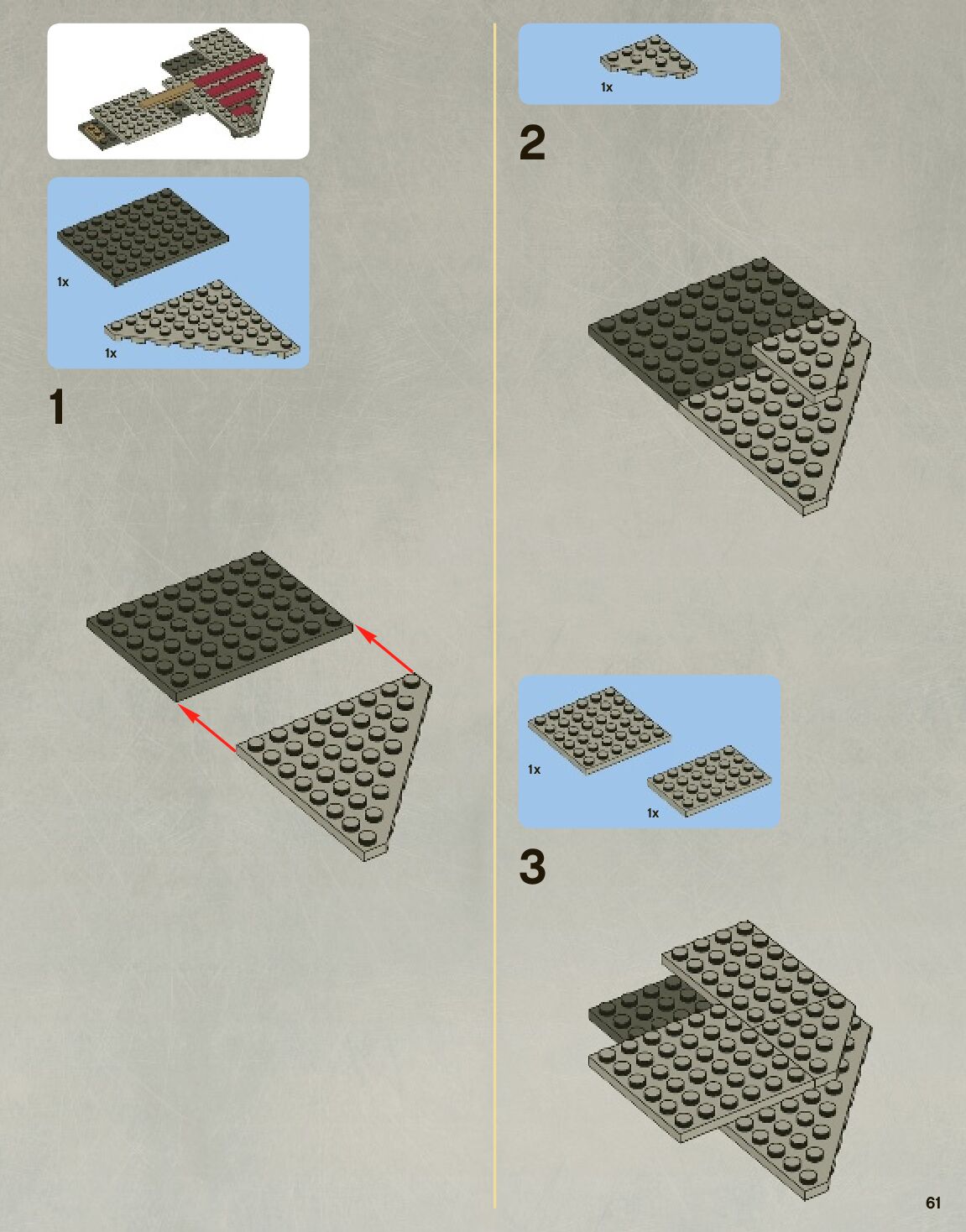 1x

1x

1

1x

2

1x

1x

3

61