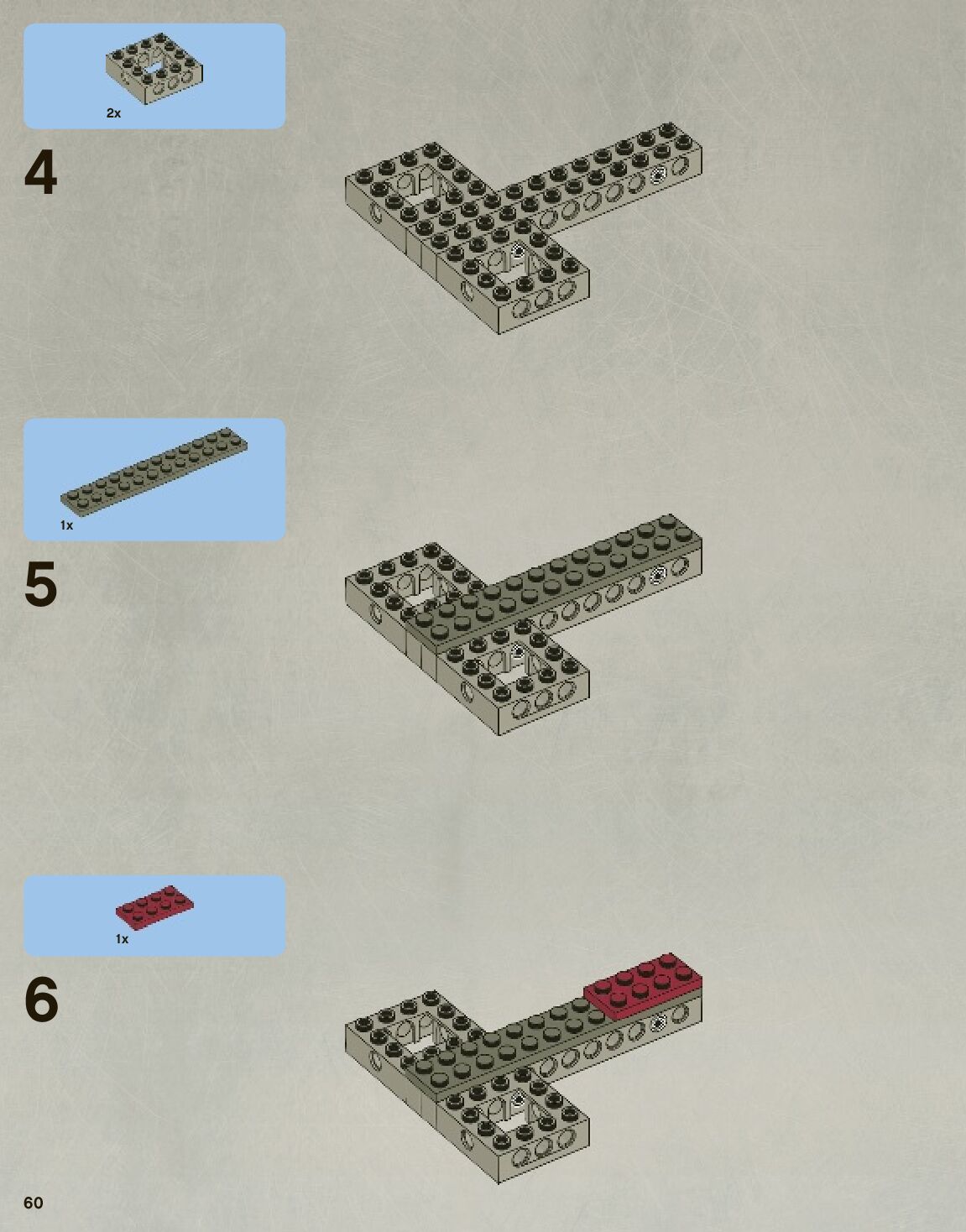 2x

4

1x

5

1x

6

60