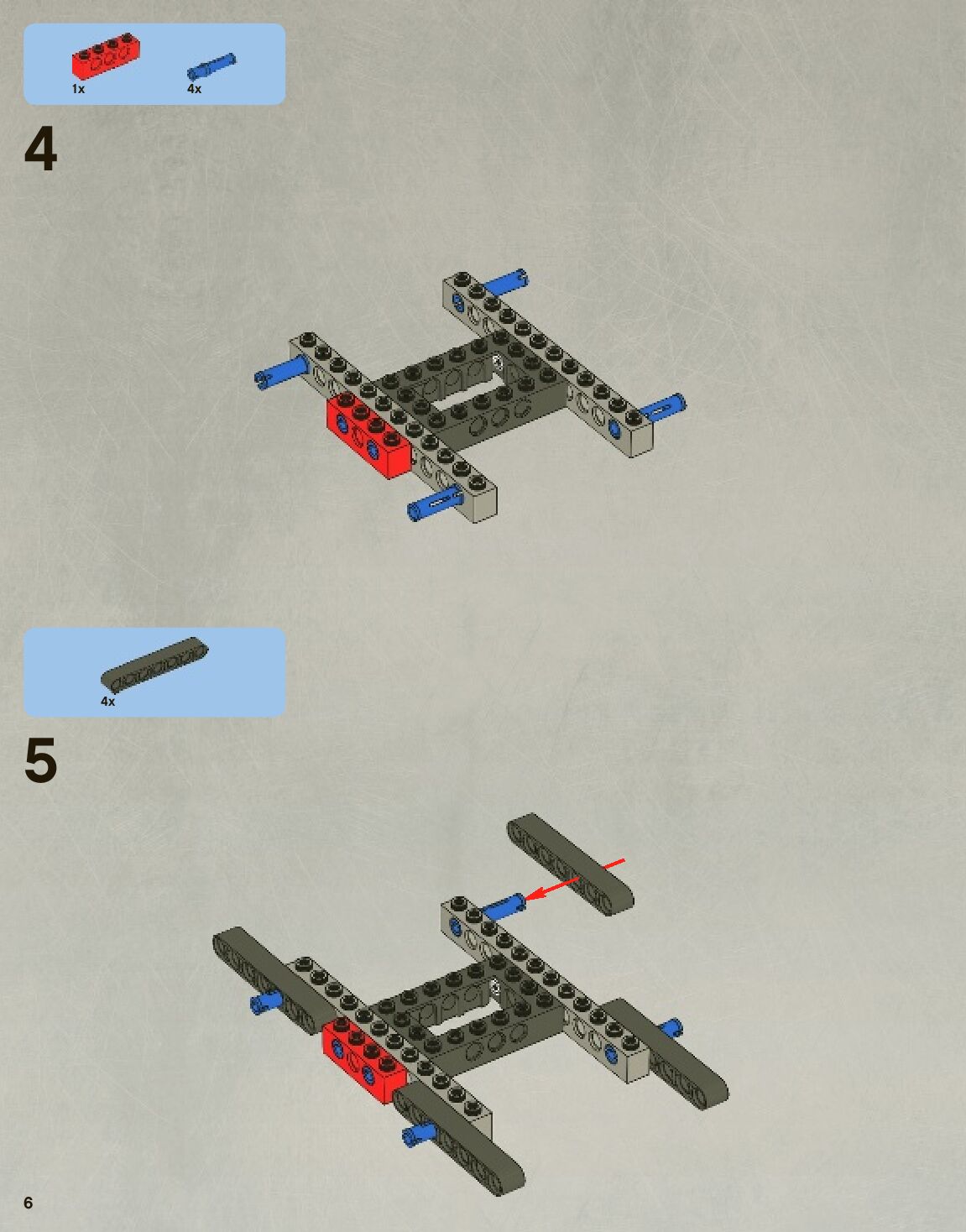 1x
4x

4

4x

5

6